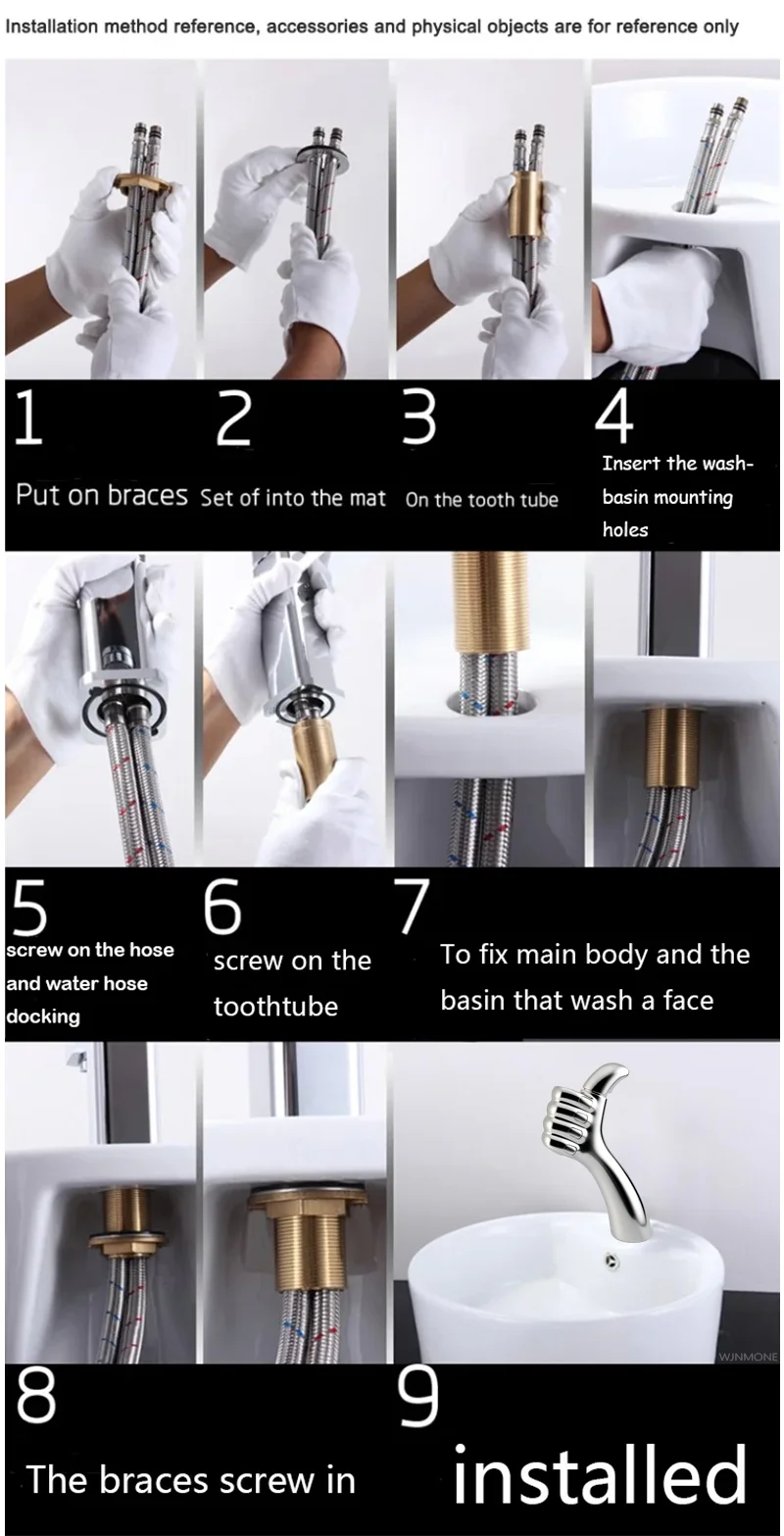 Installation method reference, accessories and physical objects are for reference only

1
Put on braces

2
Set of into the mat

3
On the tooth tube

4
Insert the wash-basin mounting holes

5
screw on the hose and water hose docking

6
screw on the toothtube

7
To fix main body and the basin that wash a face

WJNMONE

8
The braces screw in

9
installed