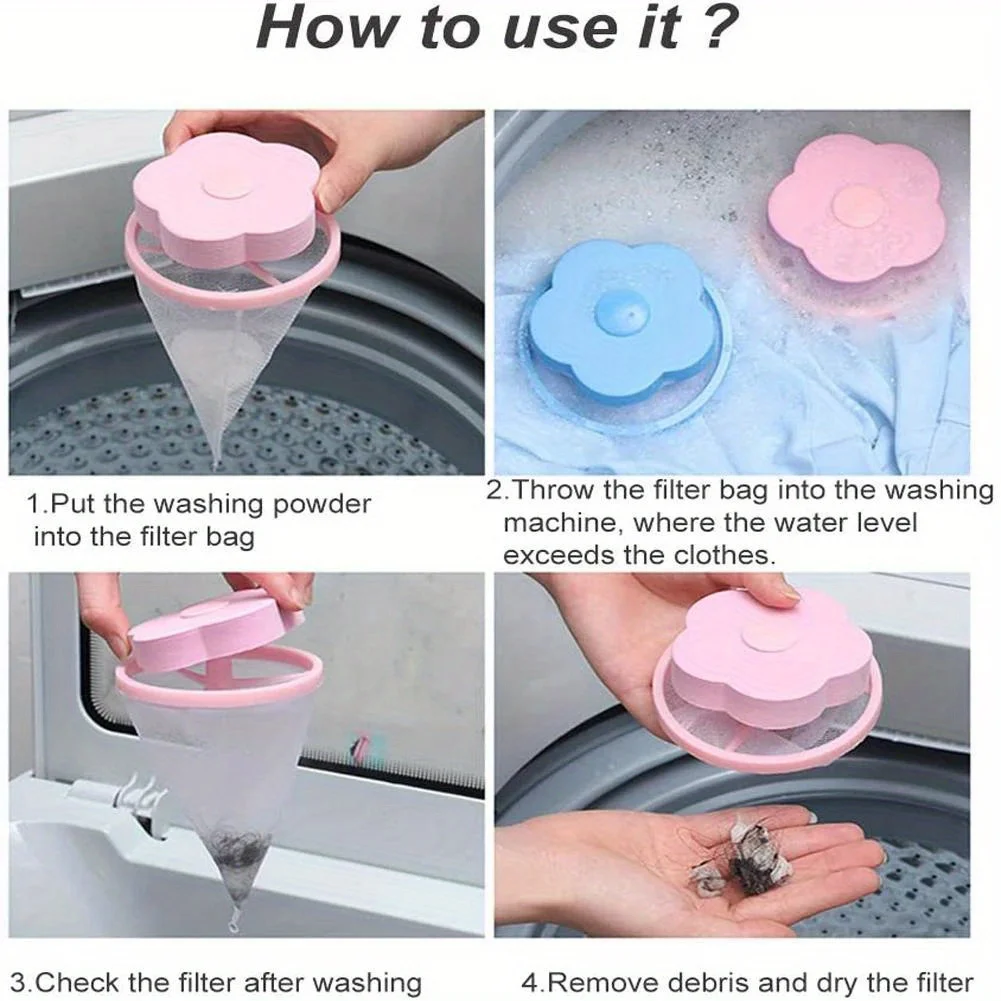 How to use it ?

1.Put the washing powder into the filter bag

2.Throw the filter bag into the washing machine, where the water level exceeds the clothes.

3.Check the filter after washing

4.Remove debris and dry the filter