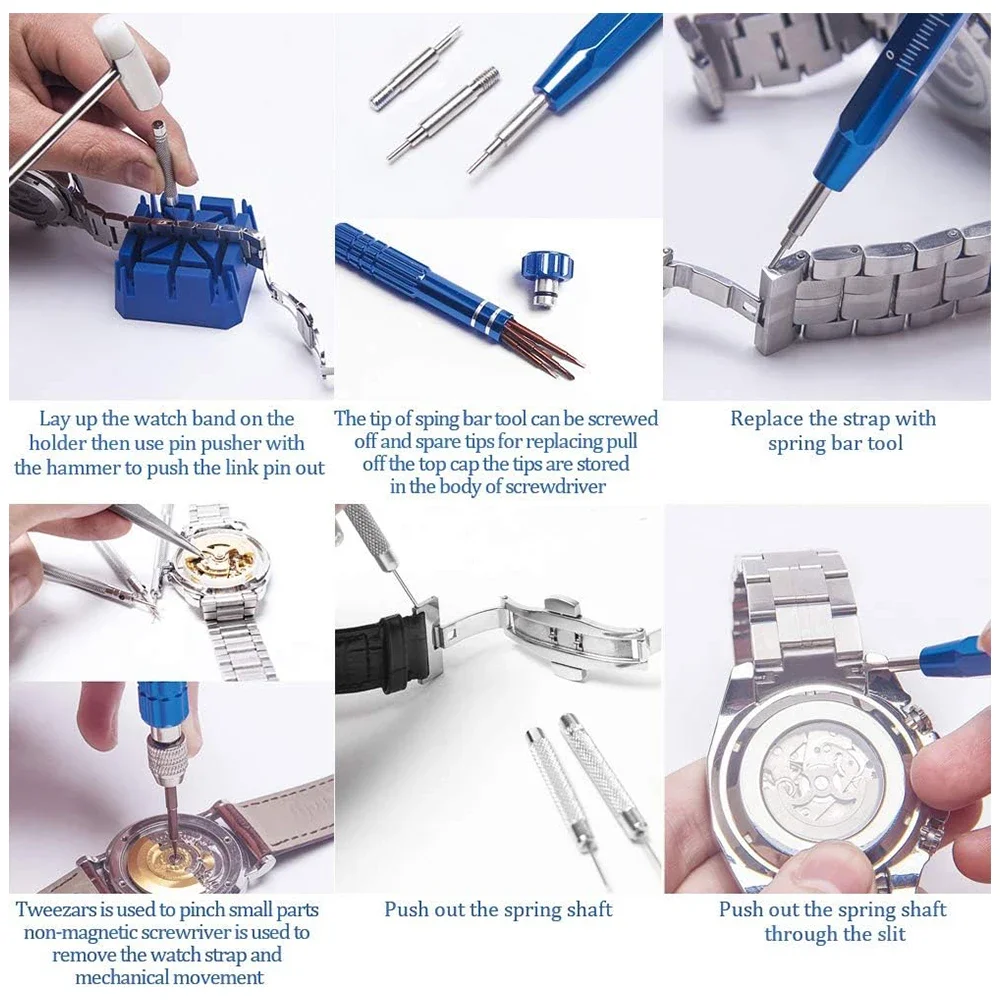 Lay up the watch band on the holder then use pin pusher with the hammer to push the link pin out

The tip of sping bar tool can be screwed off and spare tips for replacing pull off the top cap the tips are stored in the body of screwdriver

Replace the strap with spring bar tool

Tweezars is used to pinch small parts non-magnetic screwriver is used to remove the watch strap and mechanical movement

Push out the spring shaft

Push out the spring shaft through the slit