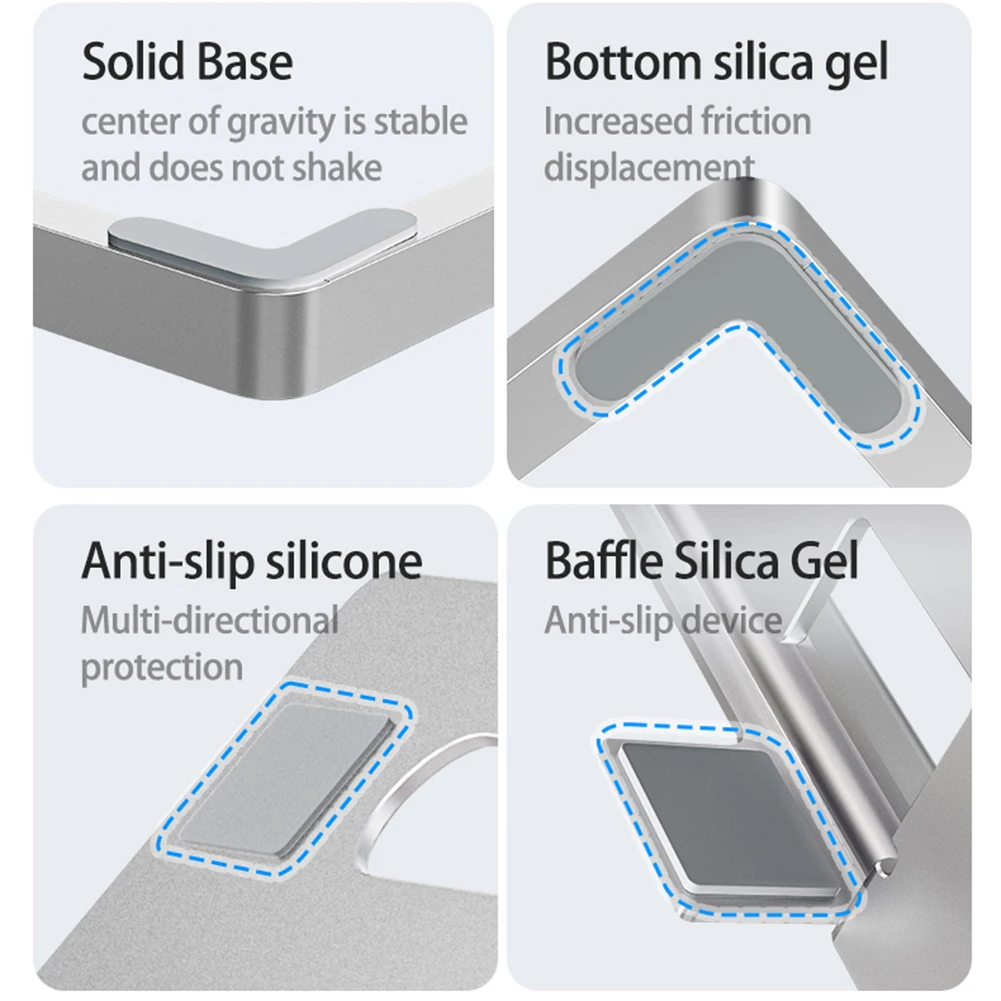 Solid Base
center of gravity is stable and does not shake

Bottom silica gel
Increased friction displacement

Anti-slip silicone
Multi-directional protection

Baffle Silica Gel
Anti-slip device