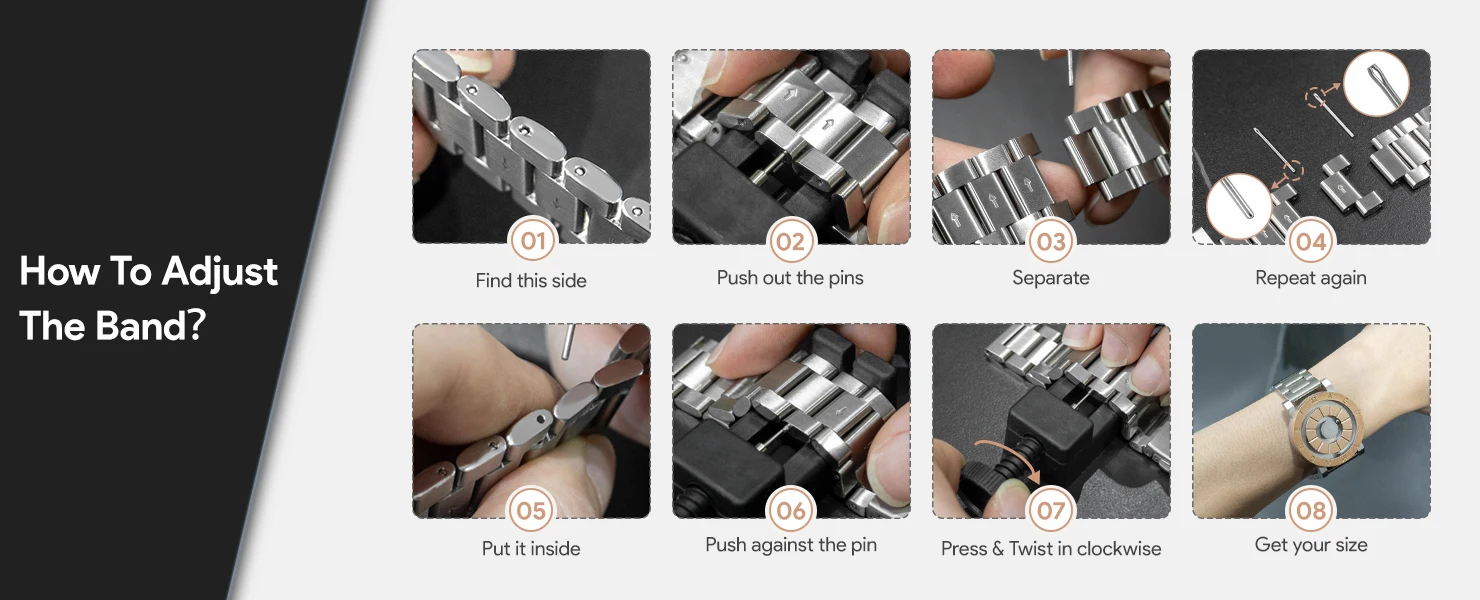 How To Adjust The Band?

01
Find this side

02
Push out the pins

03
Separate

04
Repeat again

05
Put it inside

06
Push against the pin

07
Press & Twist in clockwise

08
Get your size