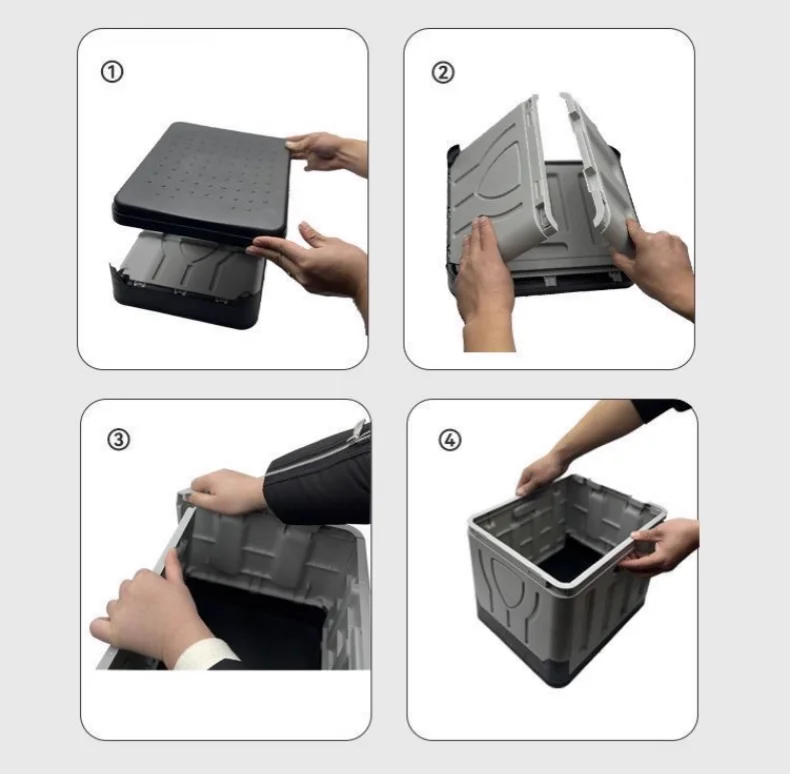 ①

②

③

④