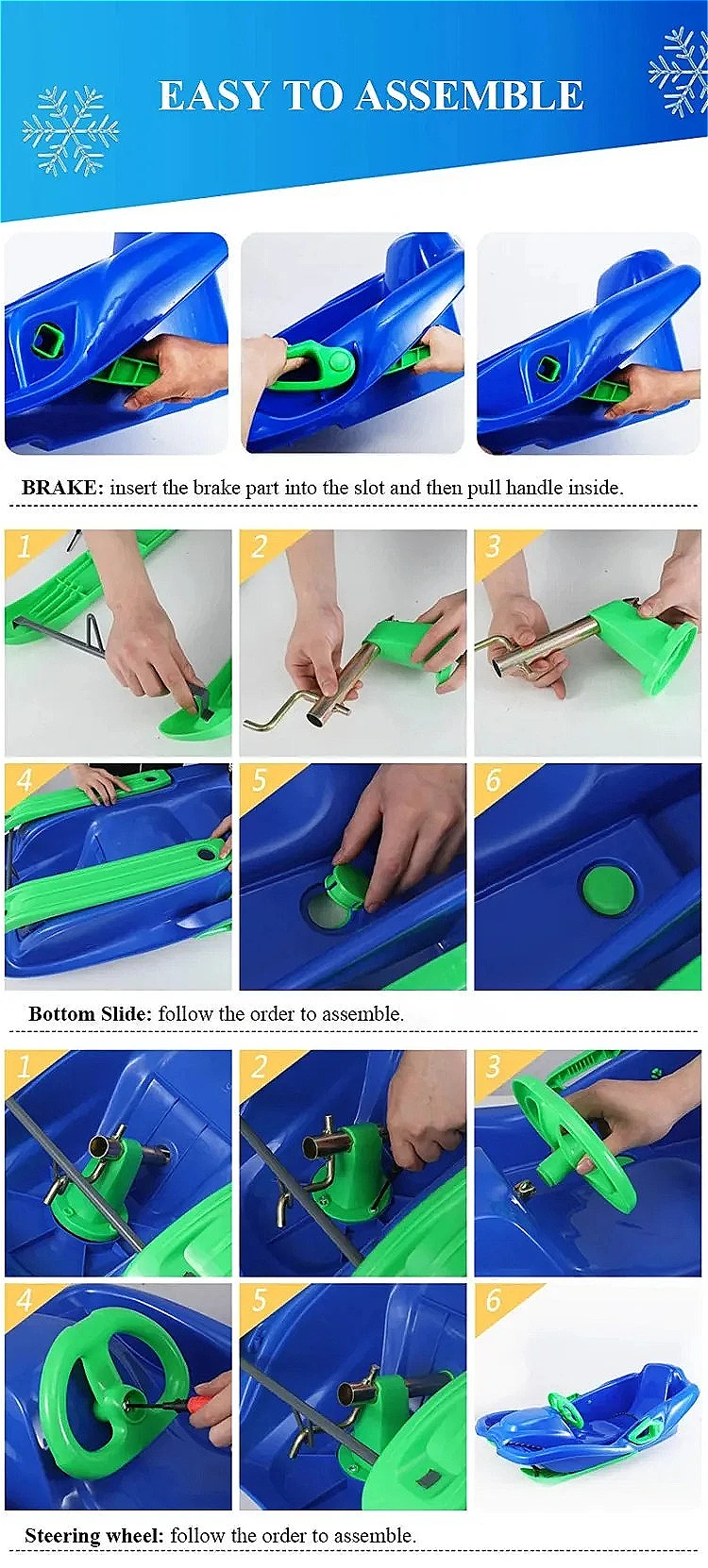 EASY TO ASSEMBLE

BRAKE: insert the brake part into the slot and then pull handle inside.

1 2 3 4 5 6

Bottom Slide: follow the order to assemble.

1 2 3 4 5 6

Steering wheel: follow the order to assemble.