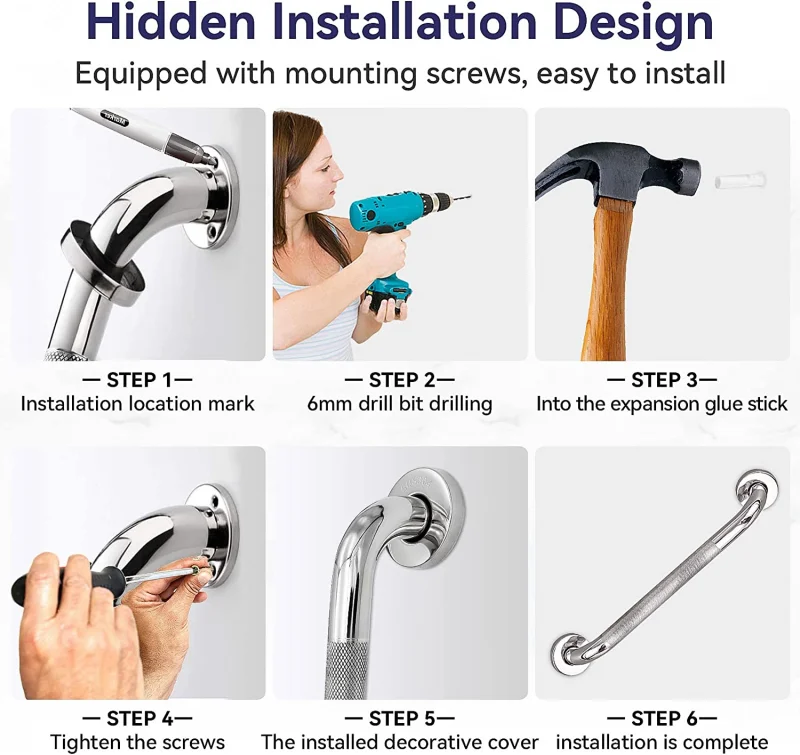 Hidden Installation Design

Equipped with mounting screws, easy to install

— STEP 1—
Installation location mark

— STEP 2—
6mm drill bit drilling

— STEP 3—
Into the expansion glue stick

— STEP 4—
Tighten the screws

— STEP 5—
The installed decorative cover

— STEP 6—
installation is complete