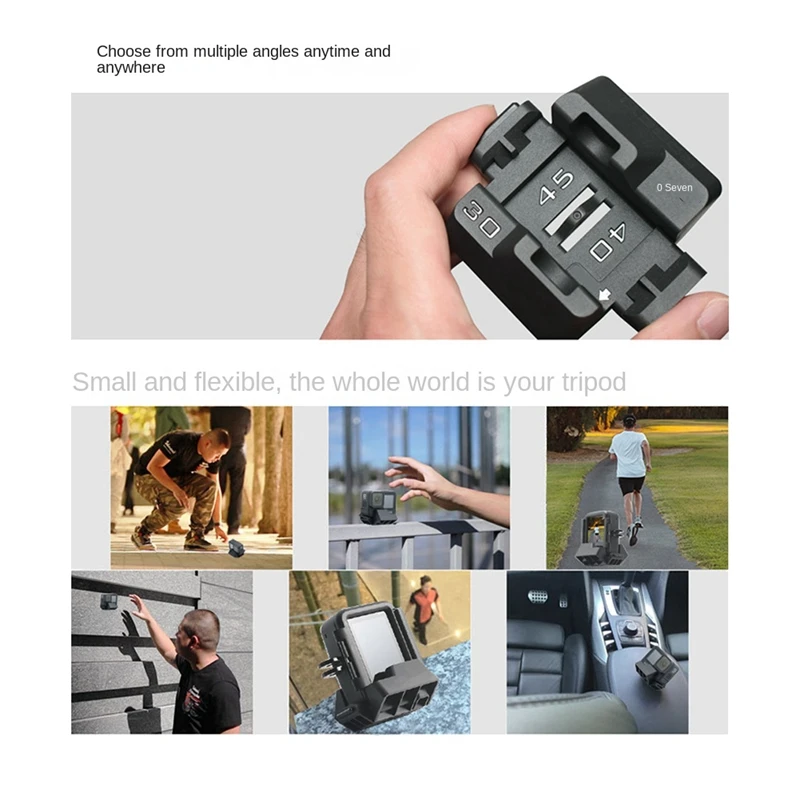 Choose from multiple angles anytime and anywhere

30

45

40

0 Seven

Small and flexible, the whole world is your tripod