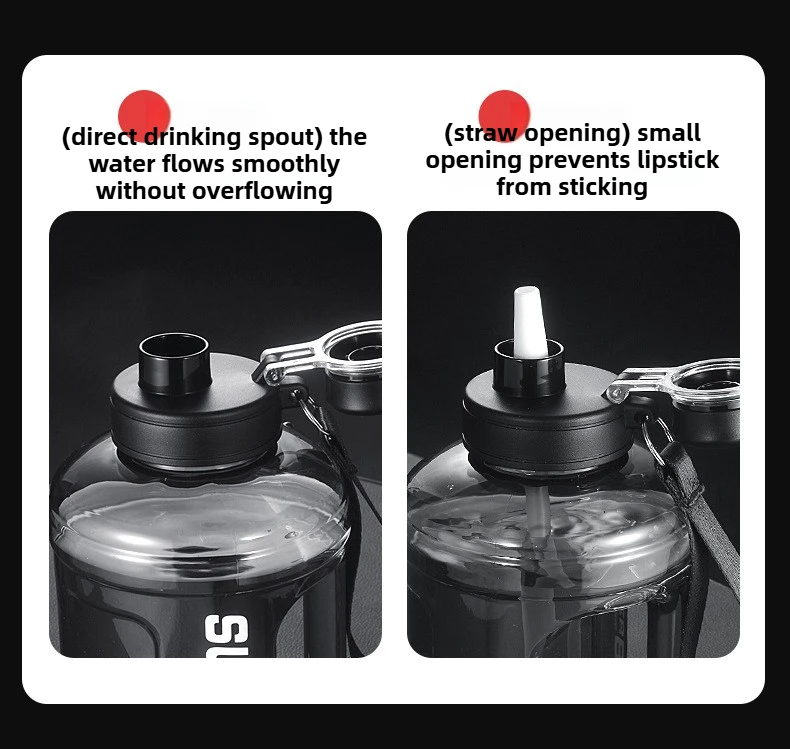 (direct drinking spout) the water flows smoothly without overflowing

(straw opening) small opening prevents lipstick from sticking

SU