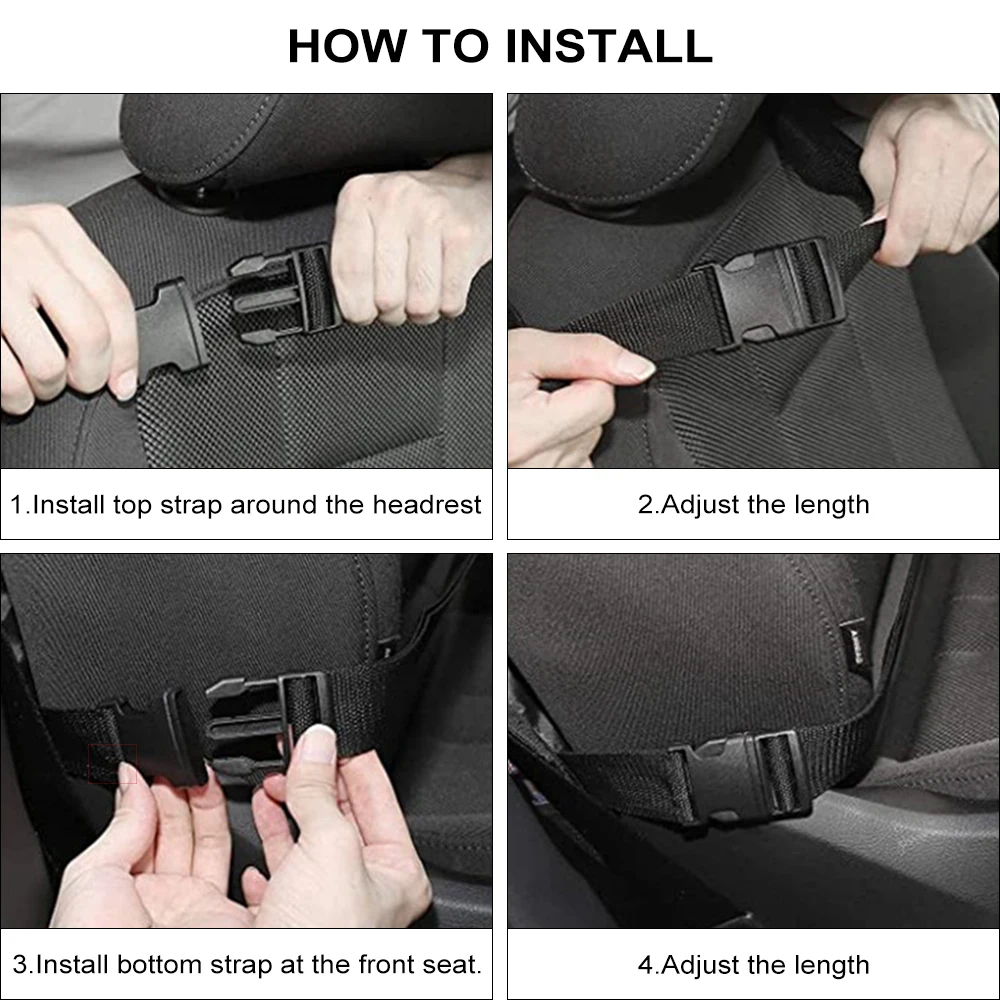 HOW TO INSTALL

1.Install top strap around the headrest

2.Adjust the length

3.Install bottom strap at the front seat.

4.Adjust the length