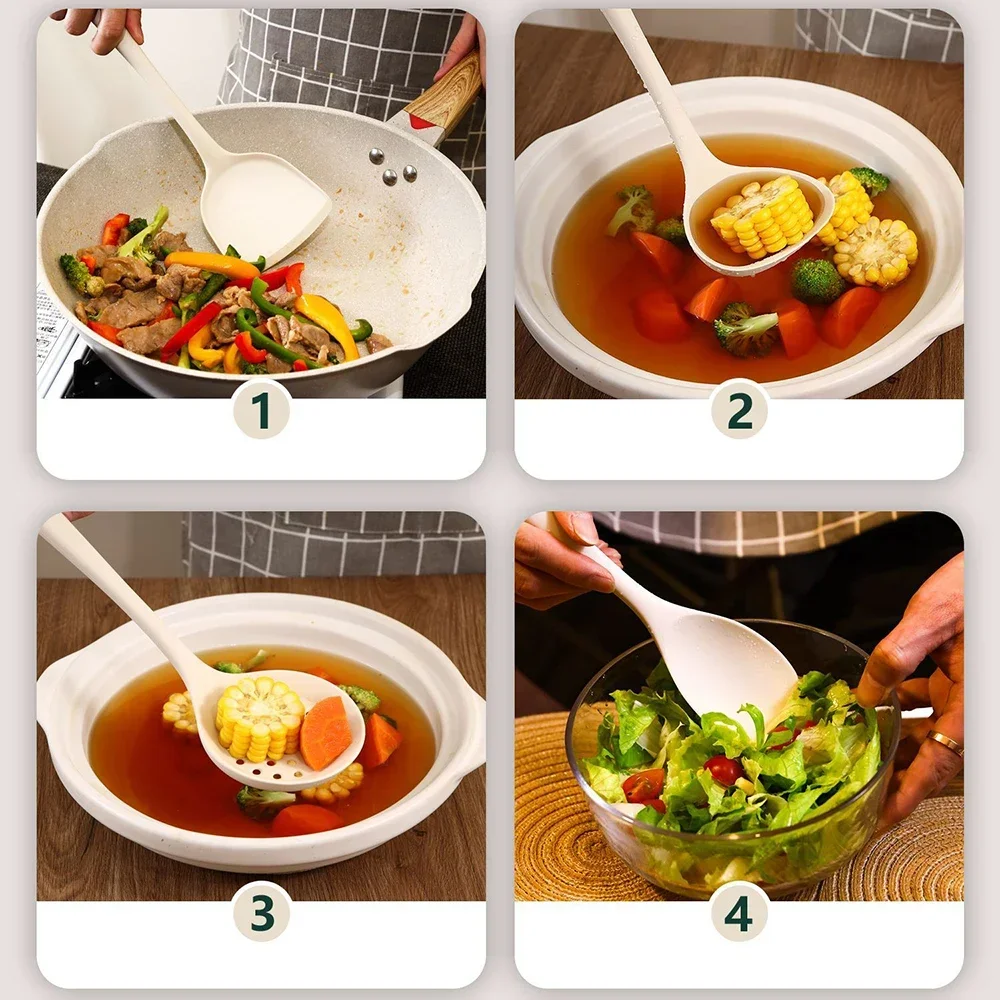 1

2

3

4