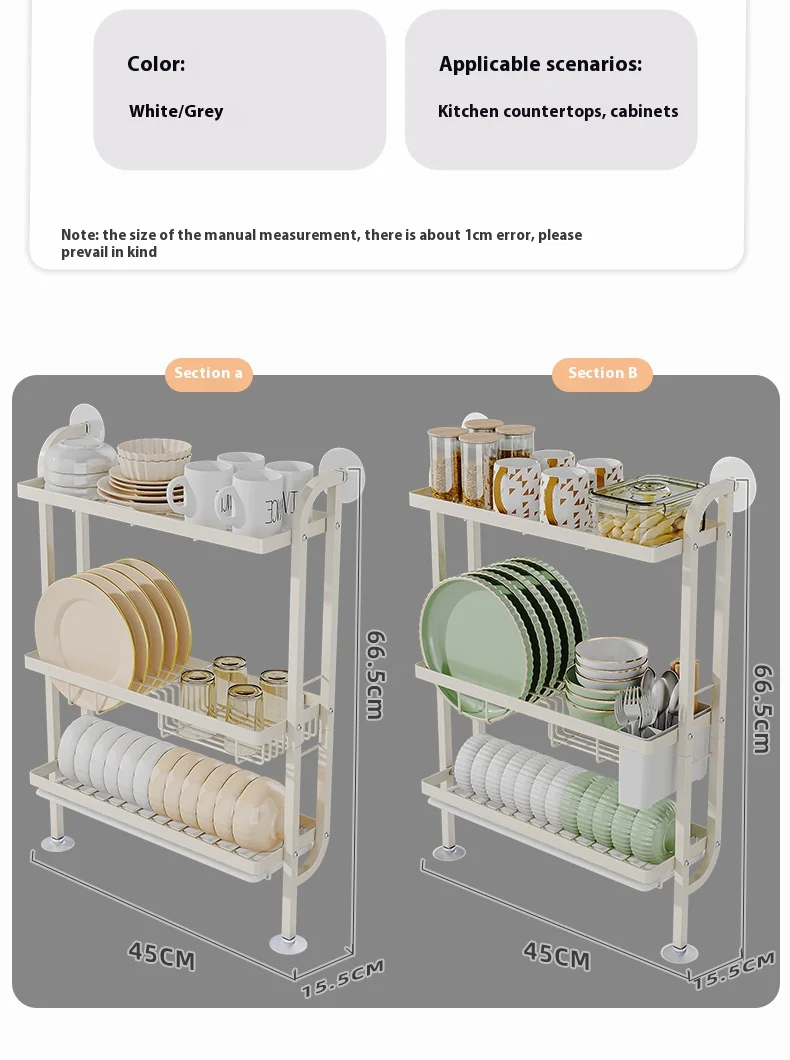 Color:

White/Grey

Applicable scenarios:

Kitchen countertops, cabinets

Note: the size of the manual measurement, there is about 1cm error, please prevail in kind

Section a

66.5cm

45CM

15.5CM

Section B

66.5cm

45CM

15.5CM