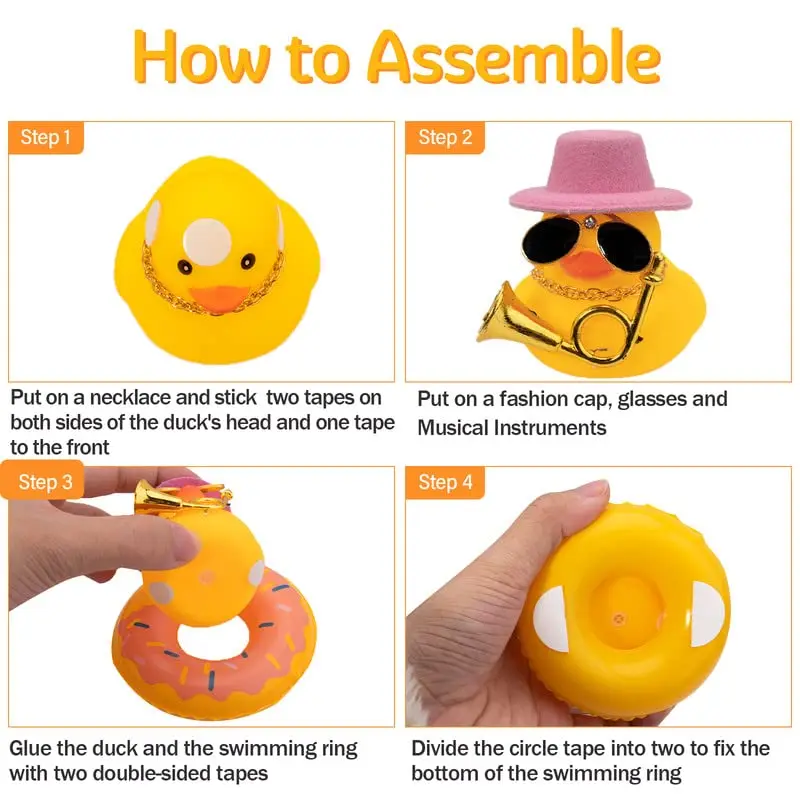 How to Assemble

Step 1

Put on a necklace and stick two tapes on both sides of the duck's head and one tape to the front

Step 2

Put on a fashion cap, glasses and Musical Instruments

Step 3

Glue the duck and the swimming ring with two double-sided tapes

Step 4

Divide the circle tape into two to fix the bottom of the swimming ring