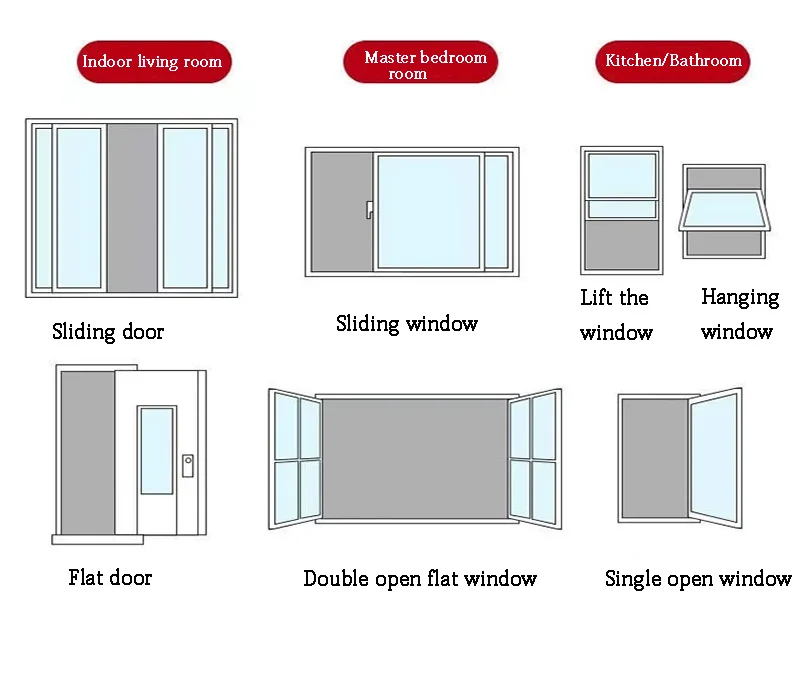 Indoor living room

Master bedroom room

Kitchen/Bathroom

Sliding door

Sliding window

Lift the window

Hanging window

Flat door

Double open flat window

Single open window