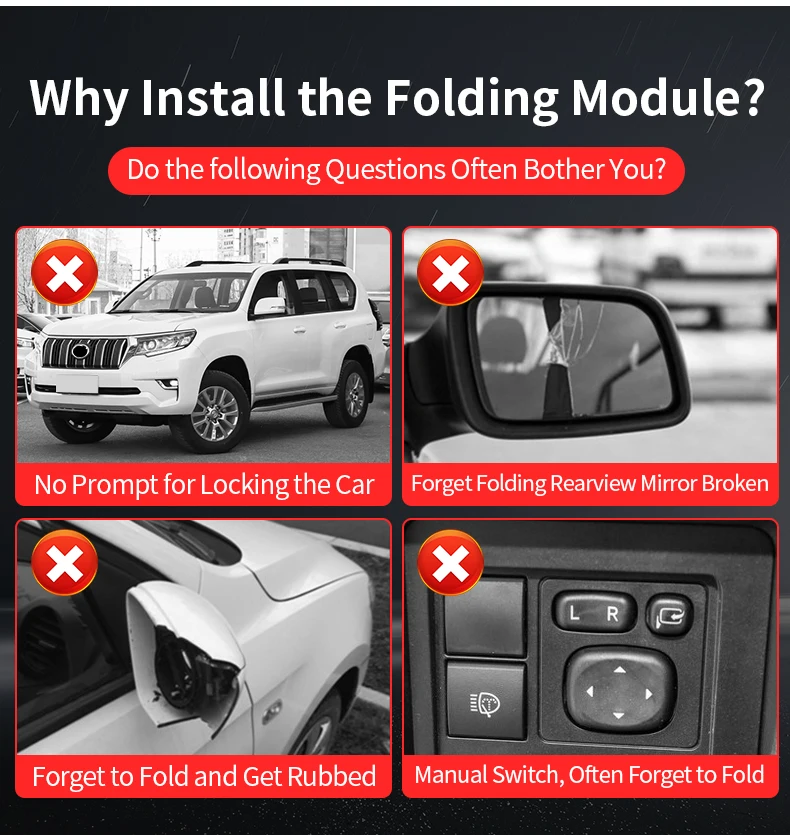 Why Install the Folding Module?

Do the following Questions Often Bother You?

No Prompt for Locking the Car

Forget Folding Rearview Mirror Broken

Forget to Fold and Get Rubbed

L R

Manual Switch, Often Forget to Fold