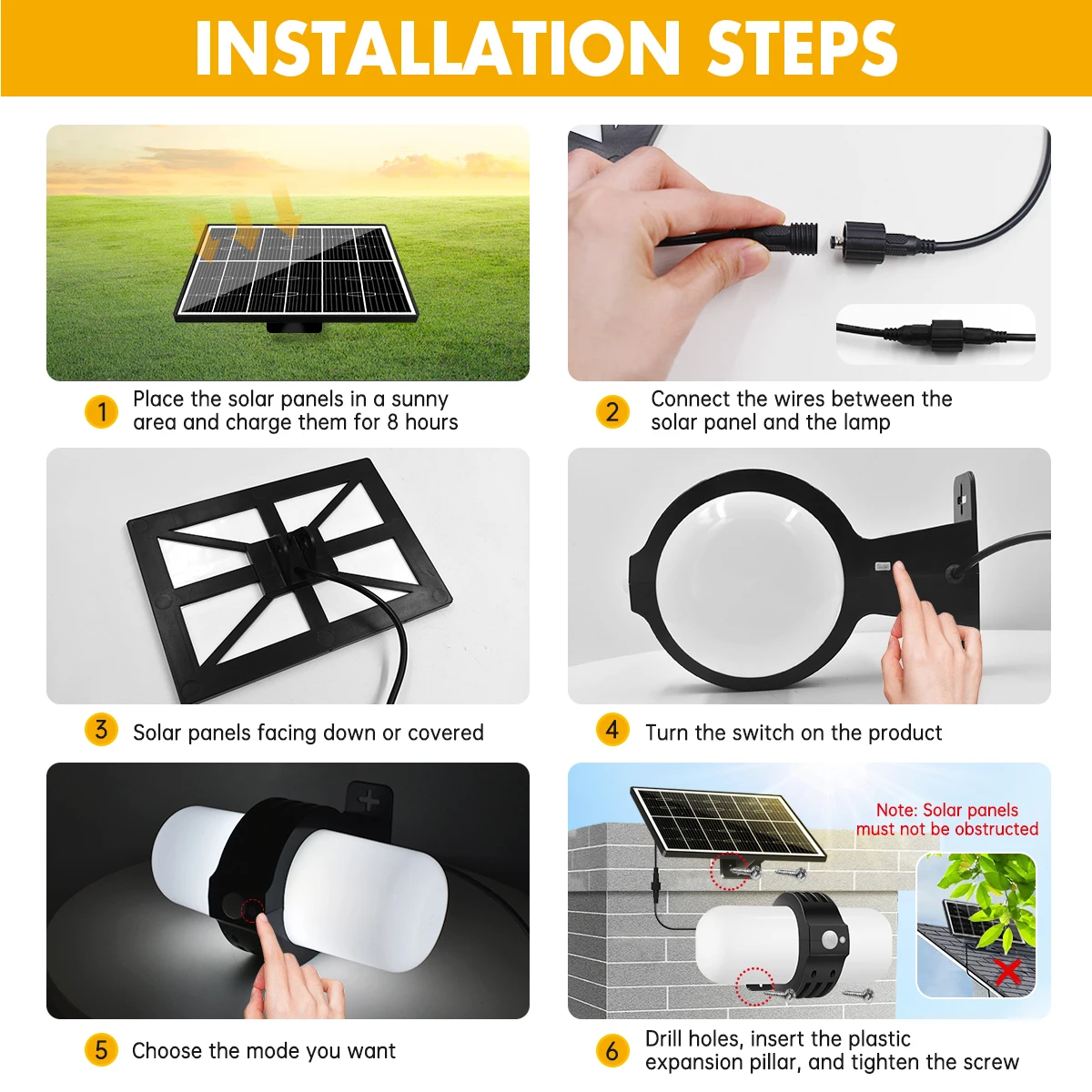 INSTALLATION STEPS

1 Place the solar panels in a sunny area and charge them for 8 hours

2 Connect the wires between the solar panel and the lamp

3 Solar panels facing down or covered

4 Turn the switch on the product

5 Choose the mode you want

Note: Solar panels must not be obstructed

6 Drill holes, insert the plastic expansion pillar, and tighten the screw