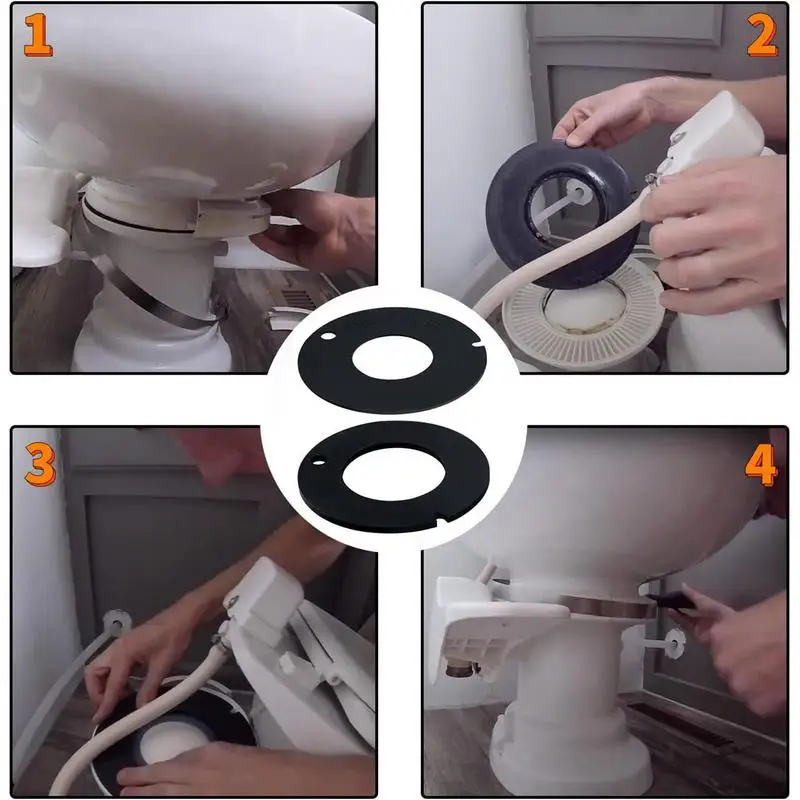 1

2

3

4