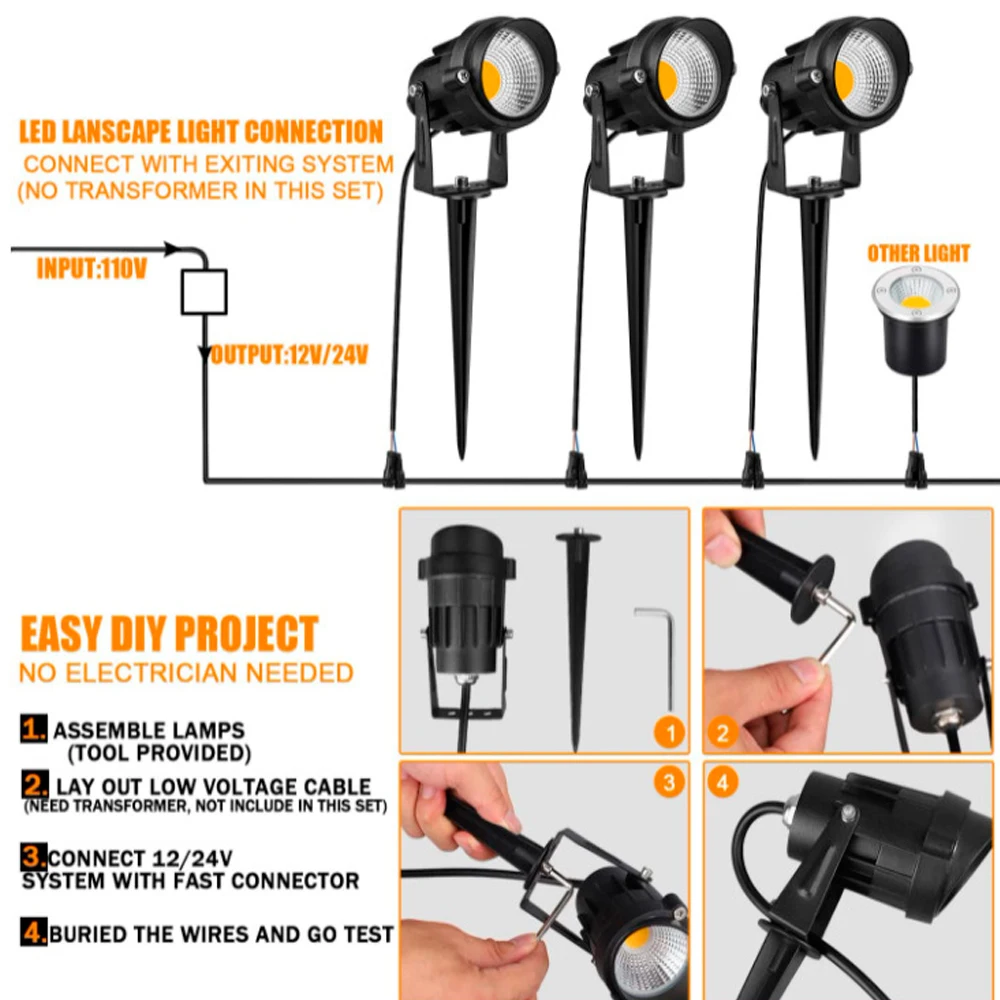 LED LANSCAPE LIGHT CONNECTION
CONNECT WITH EXITING SYSTEM
(NO TRANSFORMER IN THIS SET)

INPUT:110V

OUTPUT:12V/24V

OTHER LIGHT

EASY DIY PROJECT
NO ELECTRICIAN NEEDED

1. ASSEMBLE LAMPS
(TOOL PROVIDED)

2. LAY OUT LOW VOLTAGE CABLE
(NEED TRANSFORMER, NOT INCLUDE IN THIS SET)

3. CONNECT 12/24V
SYSTEM WITH FAST CONNECTOR

4. BURIED THE WIRES AND GO TEST

1

2

3

4