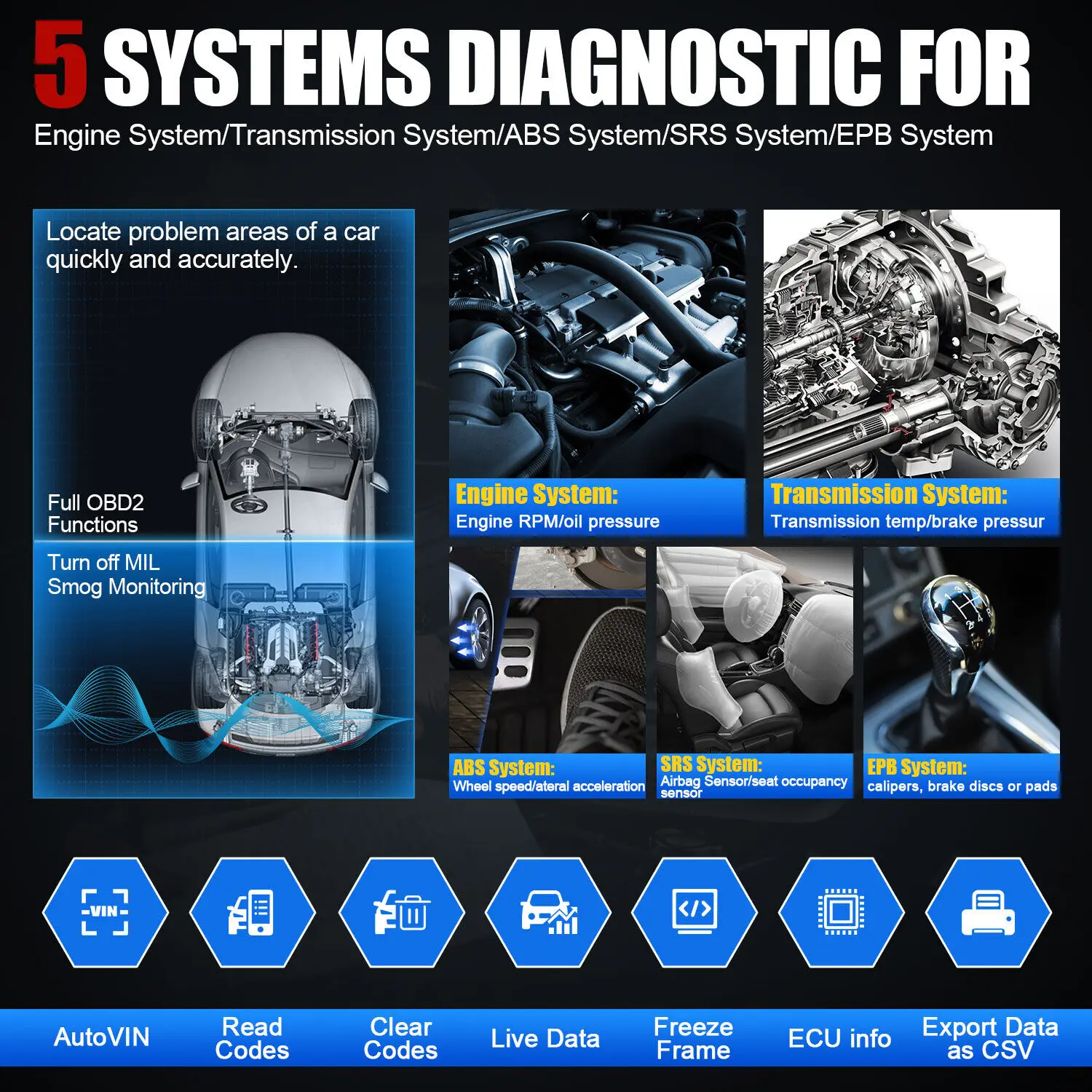 5 SYSTEMS DIAGNOSTIC FOR

Engine System/Transmission System/ABS System/SRS System/EPB System

Locate problem areas of a car quickly and accurately.

Full OBD2 Functions

Turn off MIL
Smog Monitoring

Engine System:
Engine RPM/oil pressure

Transmission System:
Transmission temp/brake pressur

ABS System:
Wheel speed/ateral acceleration

SRS System:
Airbag Sensor/seat occupancy sensor

EPB System:
calipers, brake discs or pads

VIN

AutoVIN

Read Codes

Clear Codes

Live Data

Freeze Frame

ECU info

Export Data as CSV