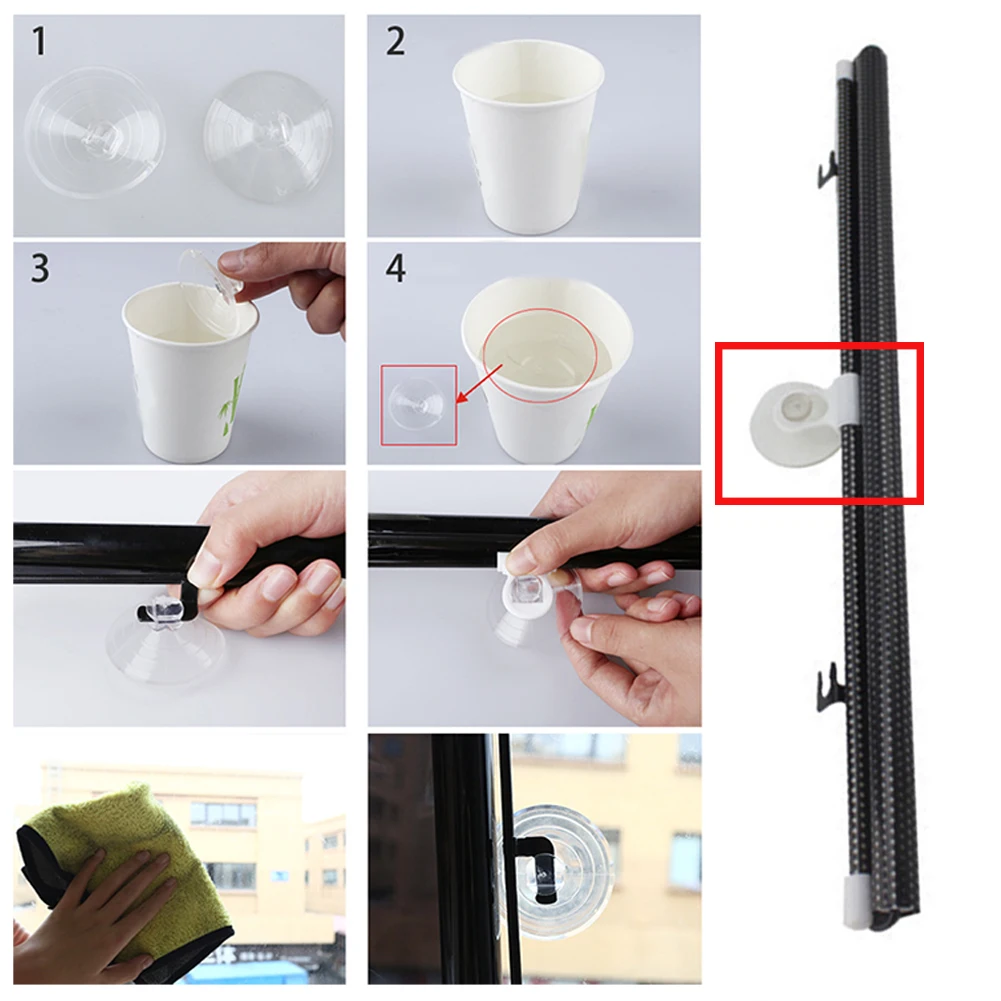 1

2

3

4