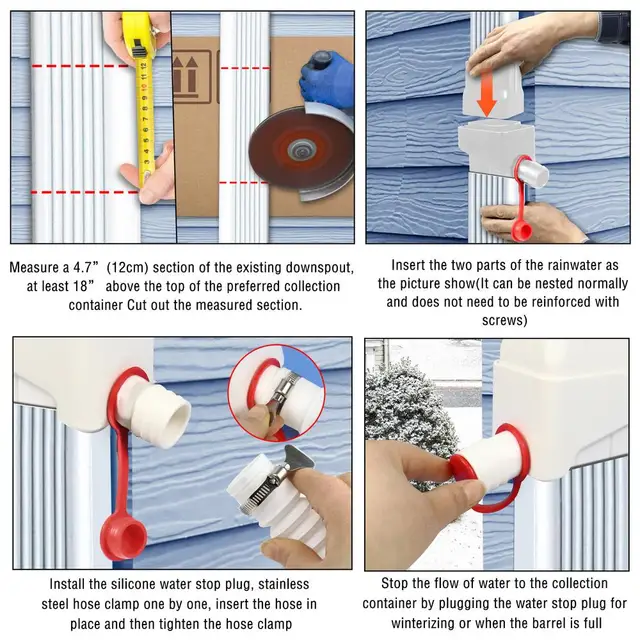 12
11
10
9
8
7
6
5
4
3

Measure a 4.7” (12cm) section of the existing downspout, at least 18” above the top of the preferred collection container Cut out the measured section.

Insert the two parts of the rainwater as the picture show(It can be nested normally and does not need to be reinforced with screws)

Install the silicone water stop plug, stainless steel hose clamp one by one, insert the hose in place and then tighten the hose clamp

Stop the flow of water to the collection container by plugging the water stop plug for winterizing or when the barrel is full