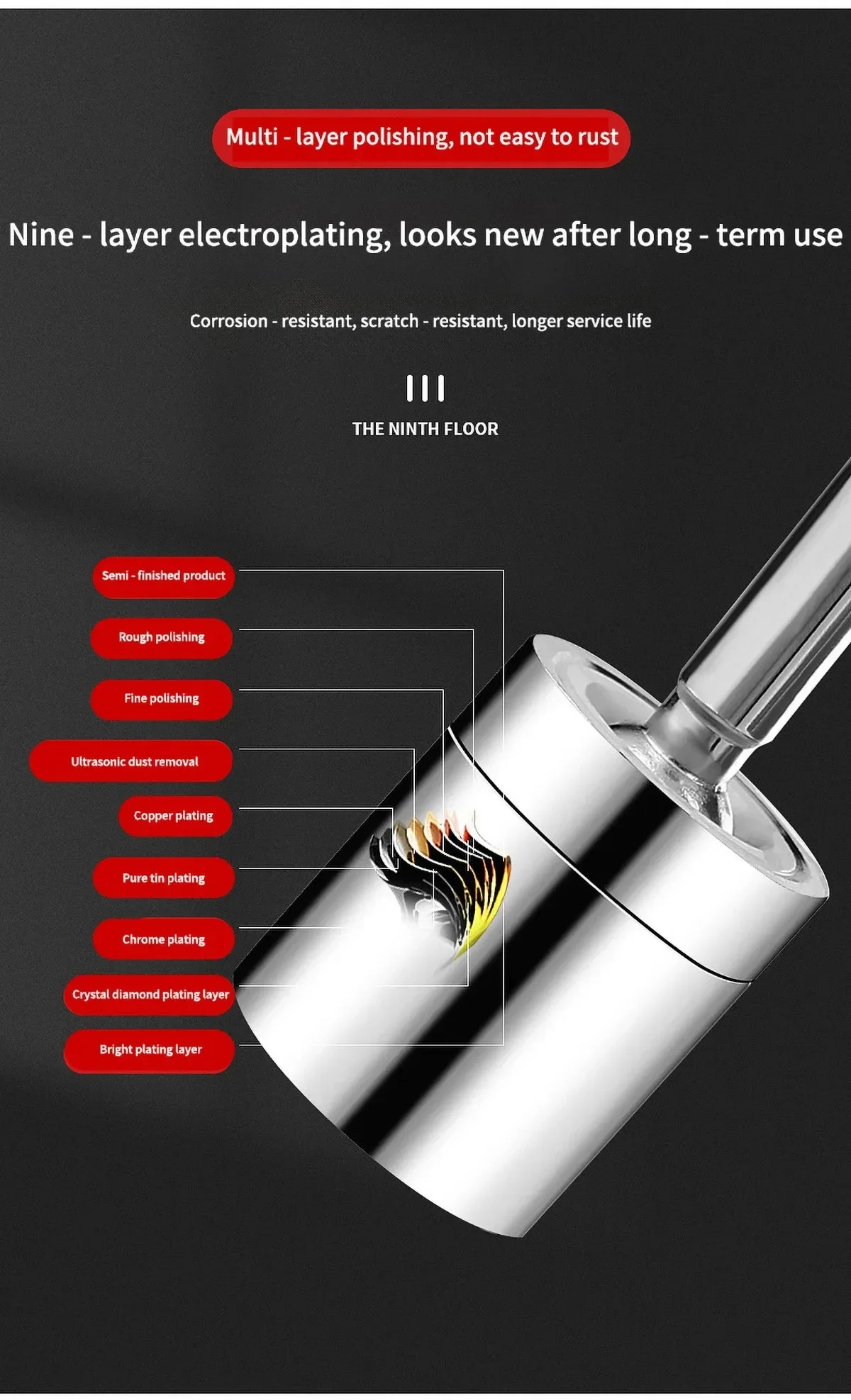 Multi - layer polishing, not easy to rust

Nine - layer electroplating, looks new after long - term use

Corrosion - resistant, scratch - resistant, longer service life

THE NINTH FLOOR

Semi - finished product

Rough polishing

Fine polishing

Ultrasonic dust removal

Copper plating

Pure tin plating

Chrome plating

Crystal diamond plating layer

Bright plating layer