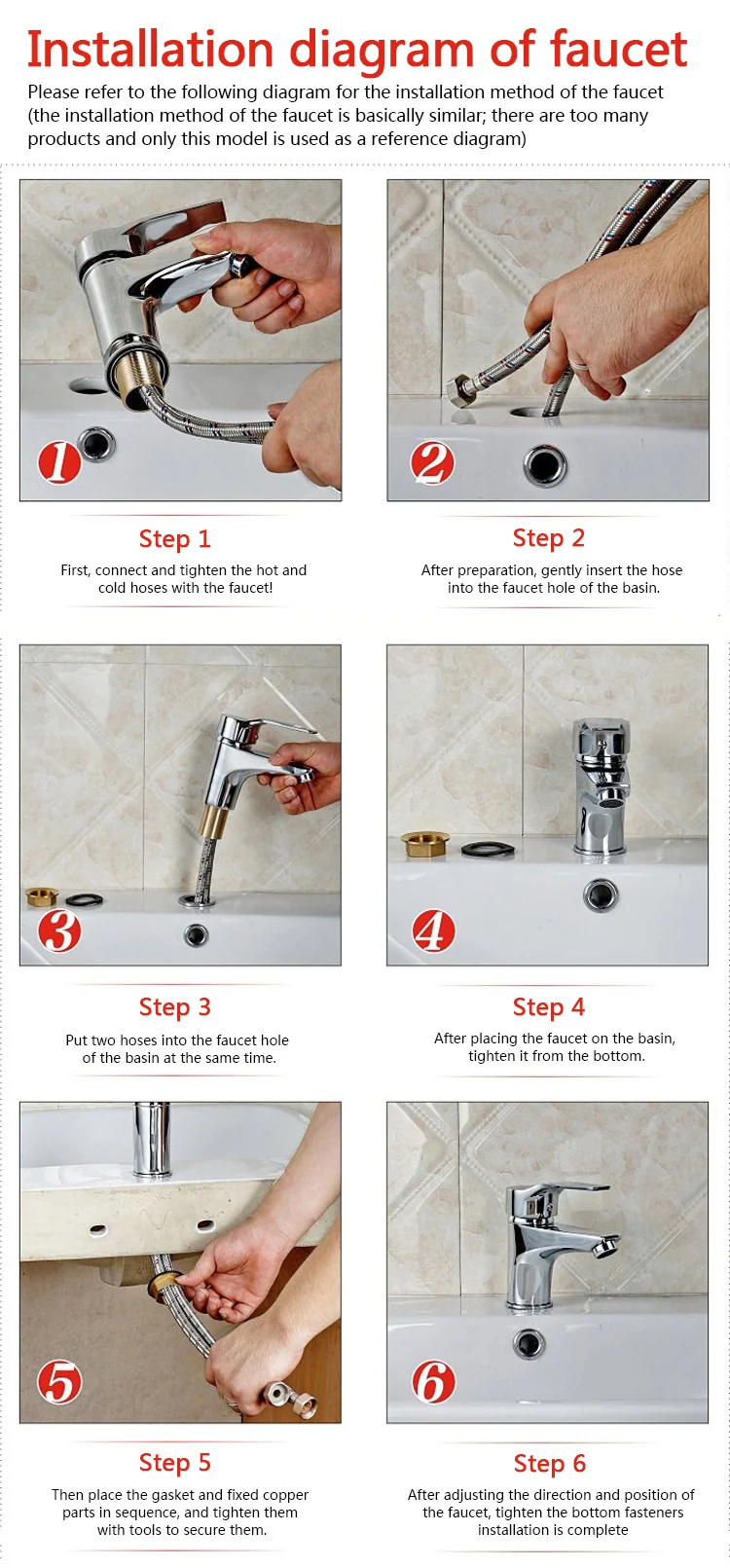 Installation diagram of faucet

Please refer to the following diagram for the installation method of the faucet (the installation method of the faucet is basically similar; there are too many products and only this model is used as a reference diagram)

1

Step 1

First, connect and tighten the hot and cold hoses with the faucet!

2

Step 2

After preparation, gently insert the hose into the faucet hole of the basin.

3

Step 3

Put two hoses into the faucet hole of the basin at the same time.

4

Step 4

After placing the faucet on the basin, tighten it from the bottom.

5

Step 5

Then place the gasket and fixed copper parts in sequence, and tighten them with tools to secure them.

6

Step 6

After adjusting the direction and position of the faucet, tighten the bottom fasteners installation is complete