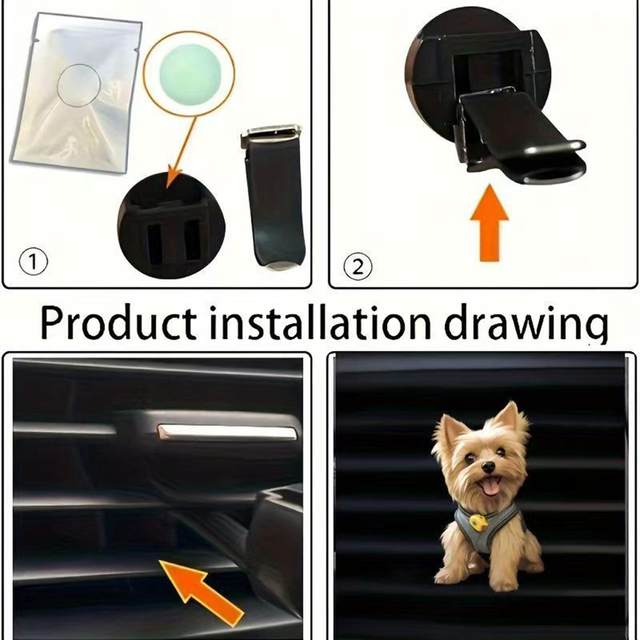 ①

②

Product installation drawing