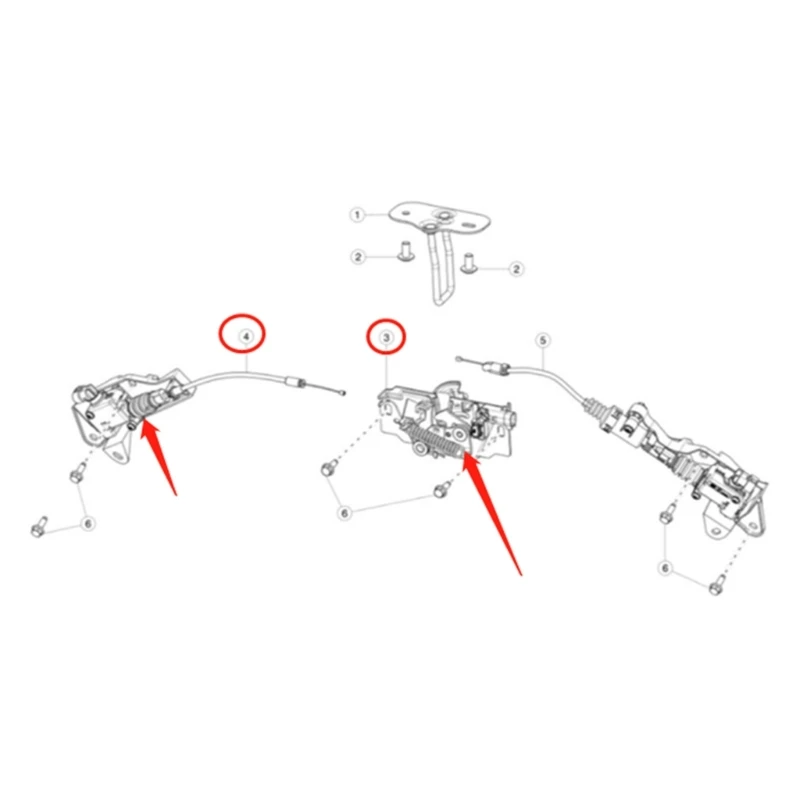 1
2
2
4
3
5
6
6
6