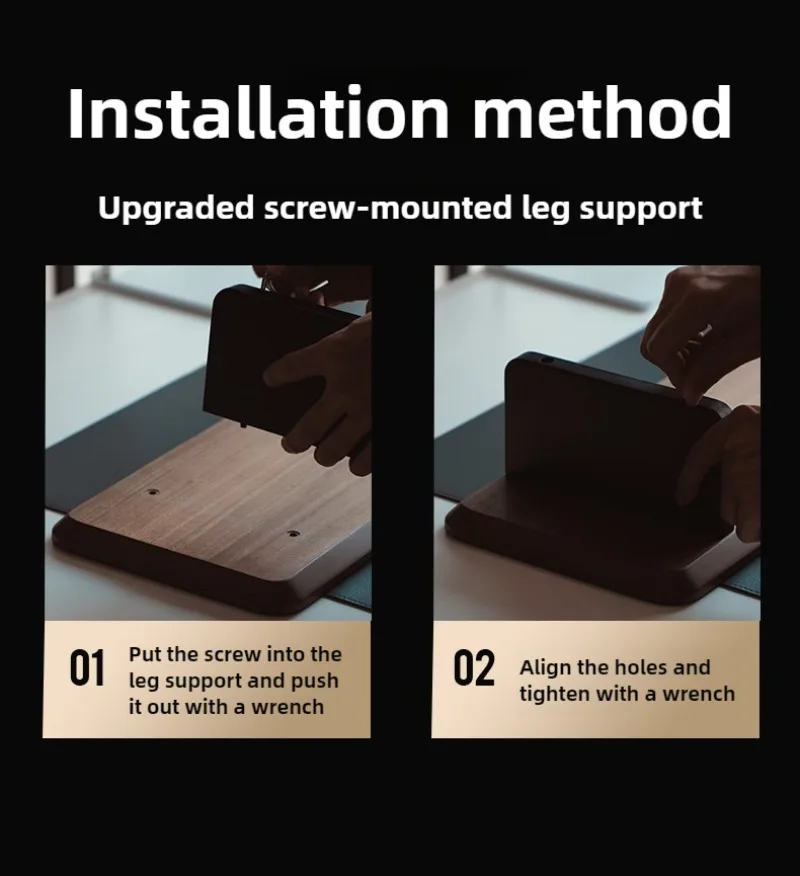 Installation method

Upgraded screw-mounted leg support

01 Put the screw into the leg support and push it out with a wrench

02 Align the holes and tighten with a wrench