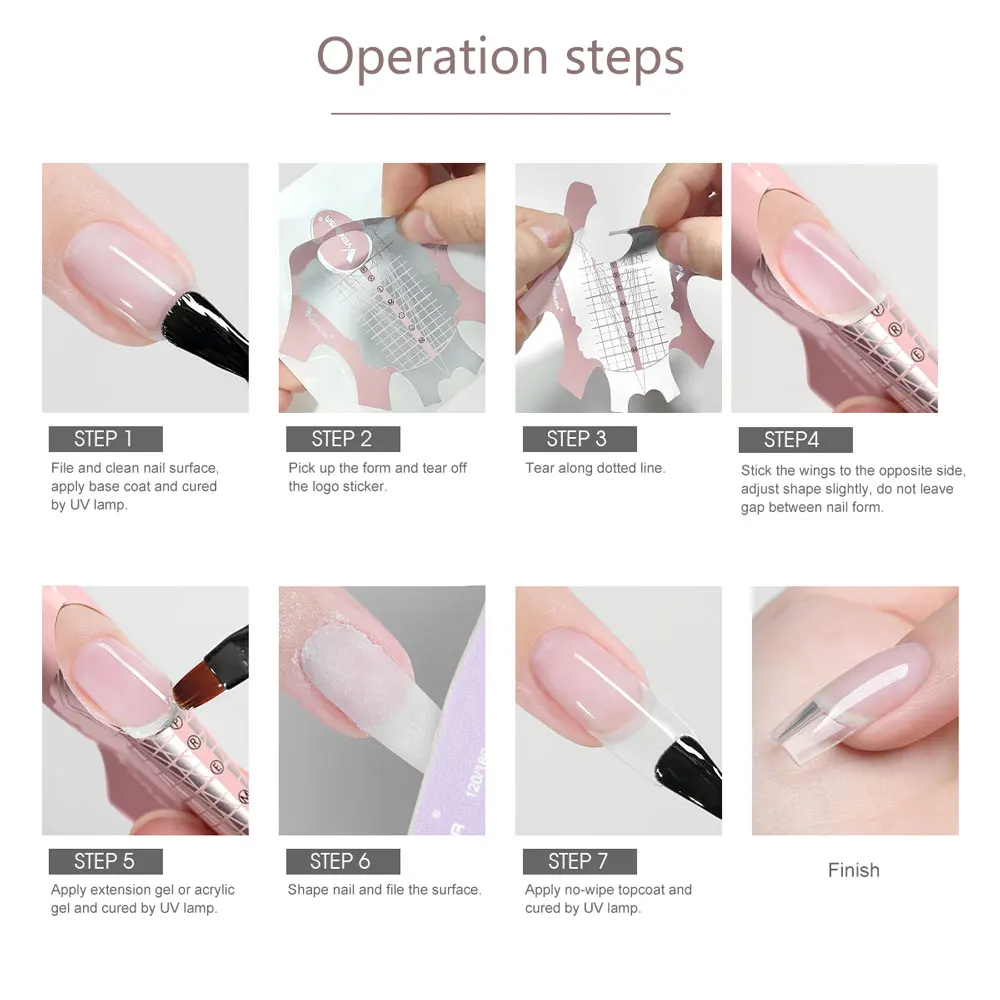 Operation steps

STEP 1
File and clean nail surface, apply base coat and cured by UV lamp.

STEP 2
Pick up the form and tear off the logo sticker.

STEP 3
Tear along dotted line.

STEP4
Stick the wings to the opposite side, adjust shape slightly, do not leave gap between nail form.

STEP 5
Apply extension gel or acrylic gel and cured by UV lamp.

STEP 6
Shape nail and file the surface.

STEP 7
Apply no-wipe topcoat and cured by UV lamp.

Finish