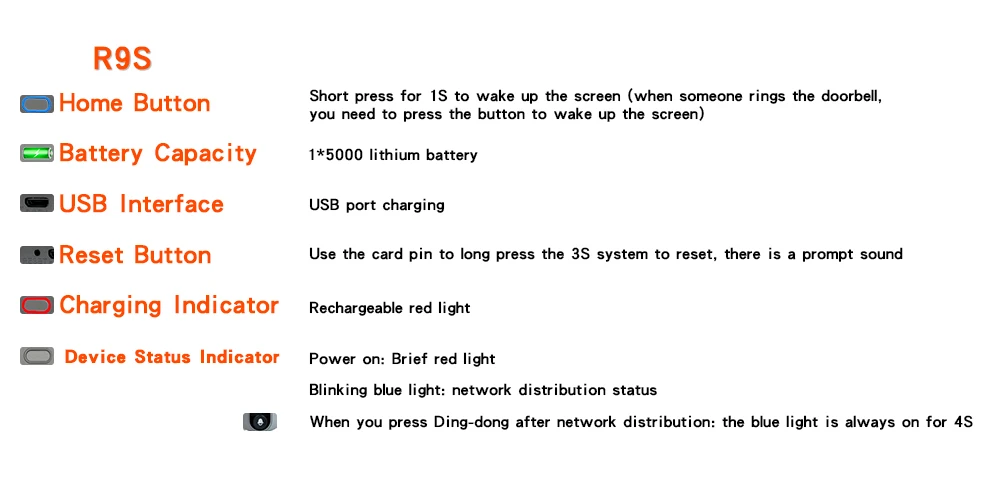 R9S

Home Button

Short press for 1S to wake up the screen (when someone rings the doorbell, you need to press the button to wake up the screen)

Battery Capacity

1*5000 lithium battery

USB Interface

USB port charging

Reset Button

Use the card pin to long press the 3S system to reset, there is a prompt sound

Charging Indicator

Rechargeable red light

Device Status Indicator

Power on: Brief red light

Blinking blue light: network distribution status

When you press Ding-dong after network distribution: the blue light is always on for 4S