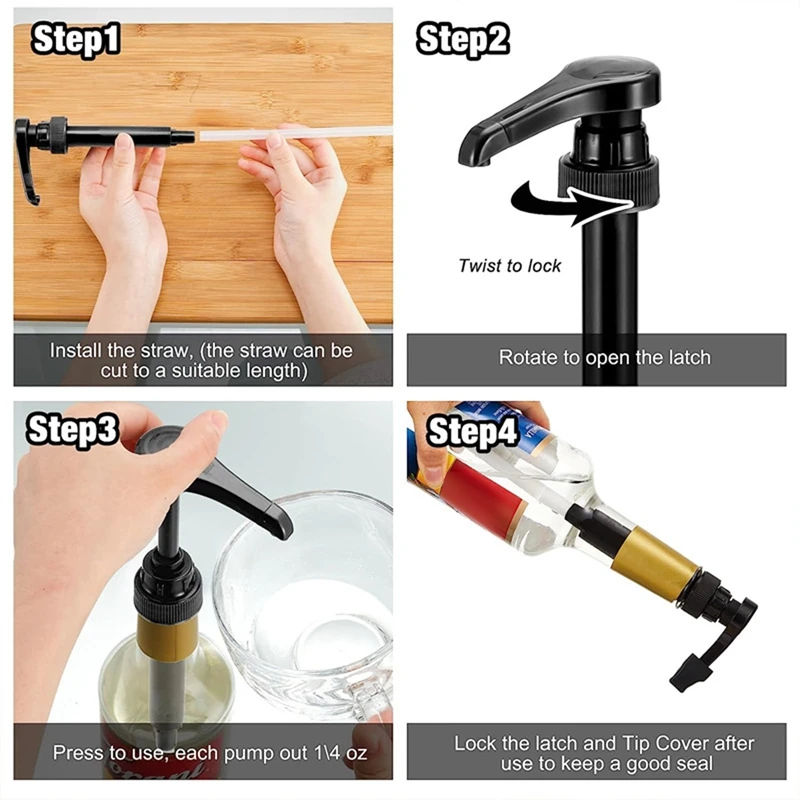 Step1

Install the straw, (the straw can be cut to a suitable length)

Step2

Twist to lock

Rotate to open the latch

Step3

Press to use, each pump out 1\4 oz

Step4

Lock the latch and Tip Cover after use to keep a good seal