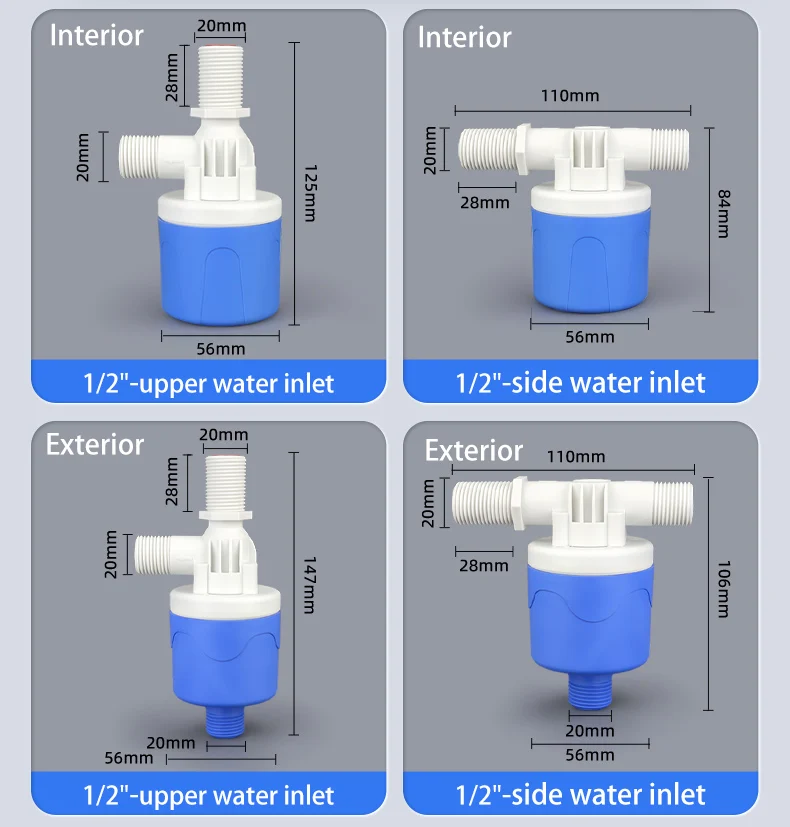 Interior
20mm
28mm
20mm
125mm
56mm
1/2"-upper water inlet

Interior
110mm
20mm
28mm
84mm
56mm
1/2"-side water inlet

Exterior
20mm
28mm
20mm
147mm
20mm
56mm
1/2"-upper water inlet

Exterior
110mm
20mm
28mm
106mm
20mm
56mm
1/2"-side water inlet