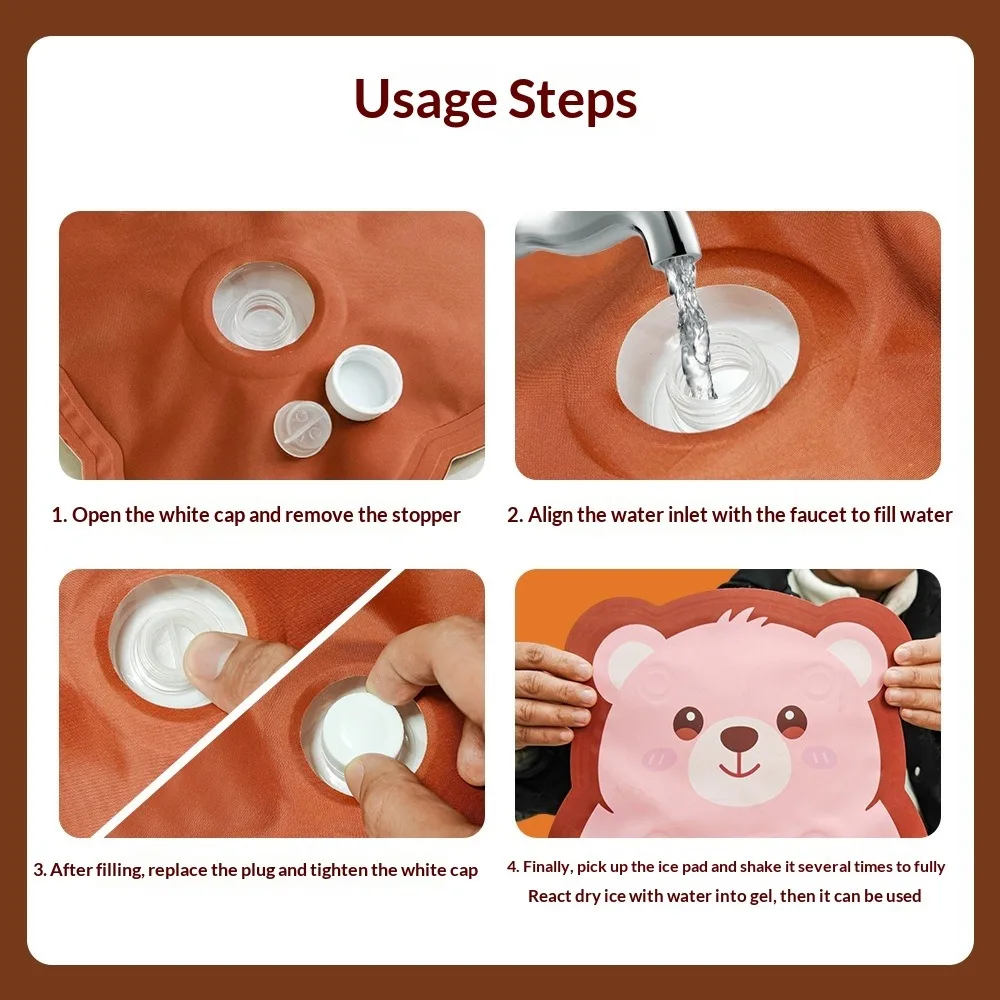 Usage Steps

1. Open the white cap and remove the stopper

2. Align the water inlet with the faucet to fill water

3. After filling, replace the plug and tighten the white cap

4. Finally, pick up the ice pad and shake it several times to fully React dry ice with water into gel, then it can be used