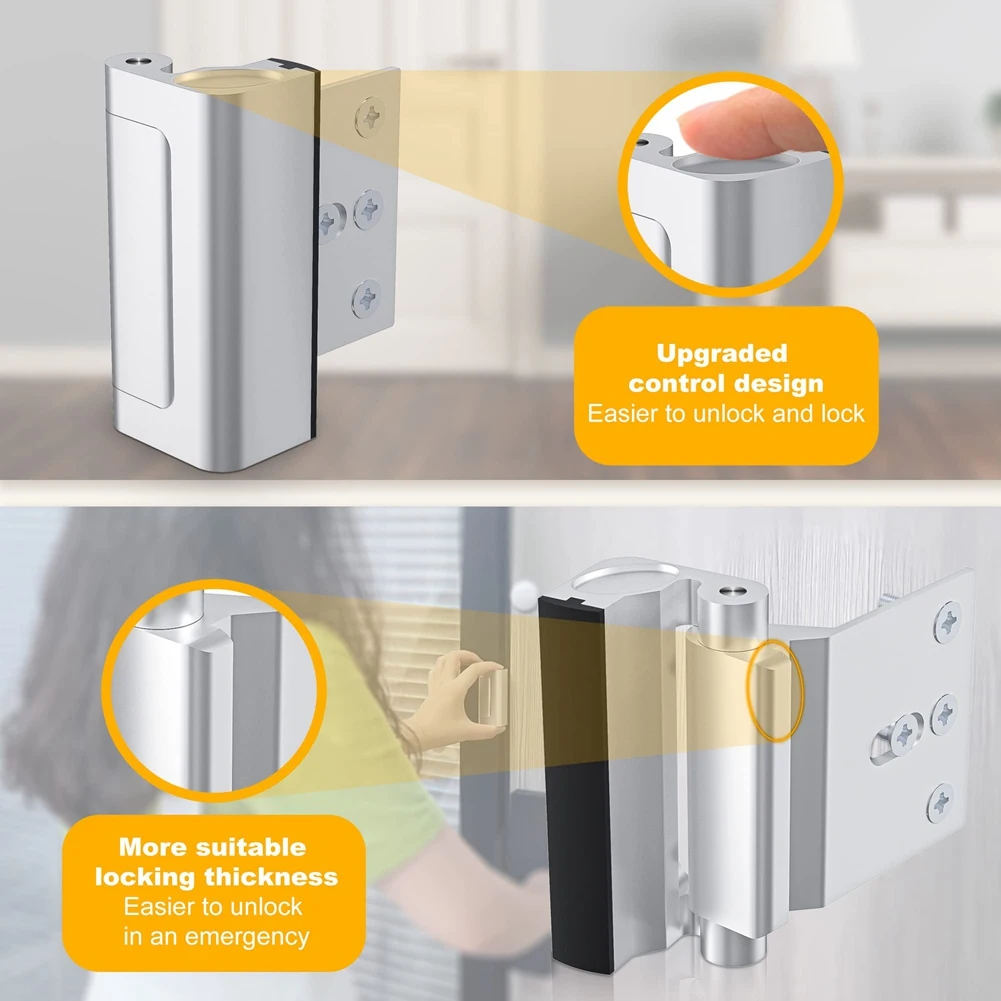 Upgraded control design
Easier to unlock and lock

More suitable locking thickness
Easier to unlock in an emergency