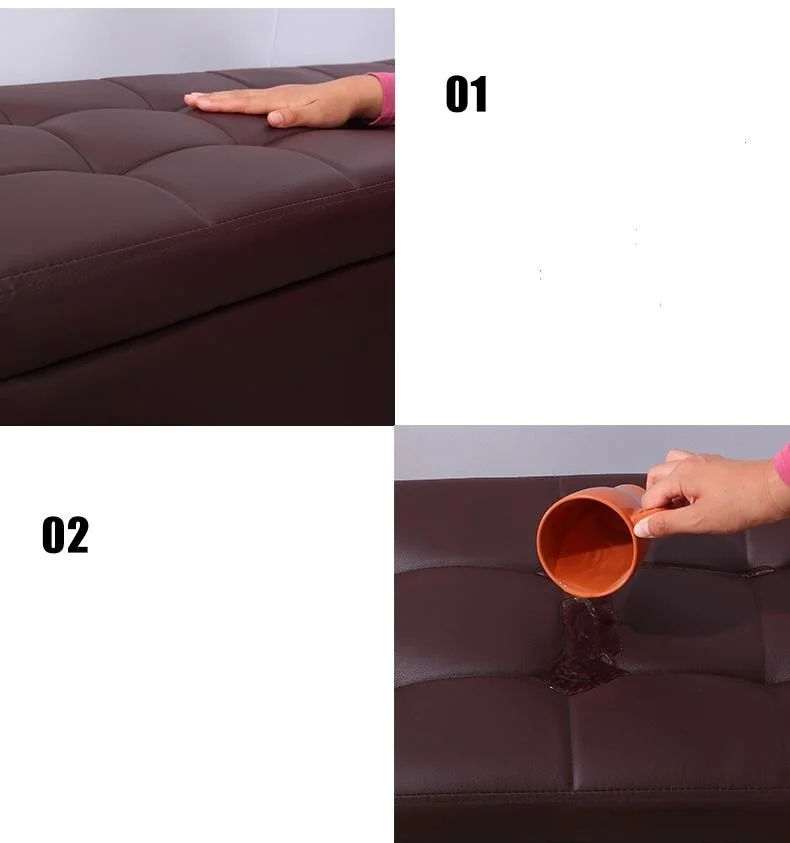 01

02