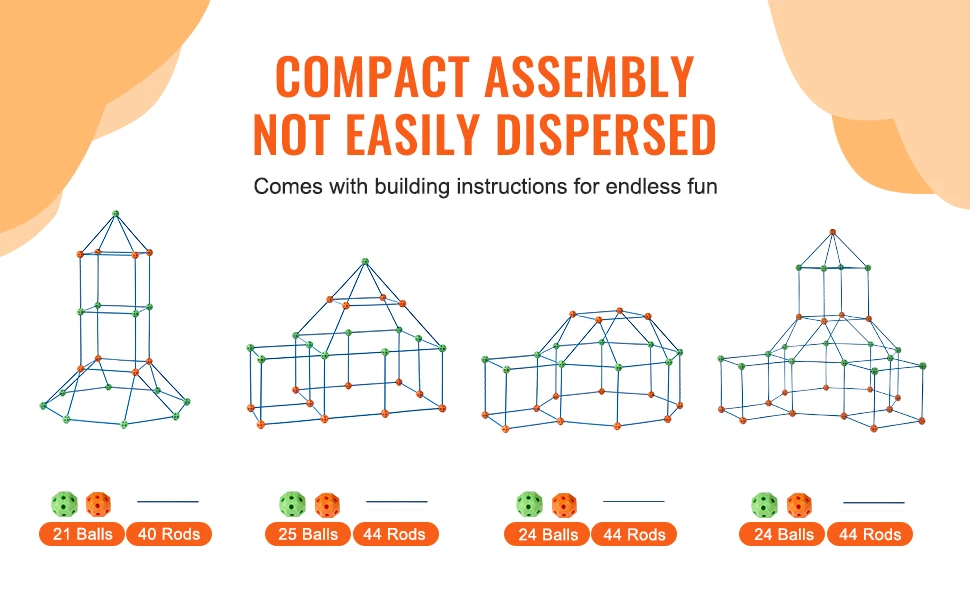 COMPACT ASSEMBLY
NOT EASILY DISPERSED

Comes with building instructions for endless fun

21 Balls 40 Rods

25 Balls 44 Rods

24 Balls 44 Rods

24 Balls 44 Rods