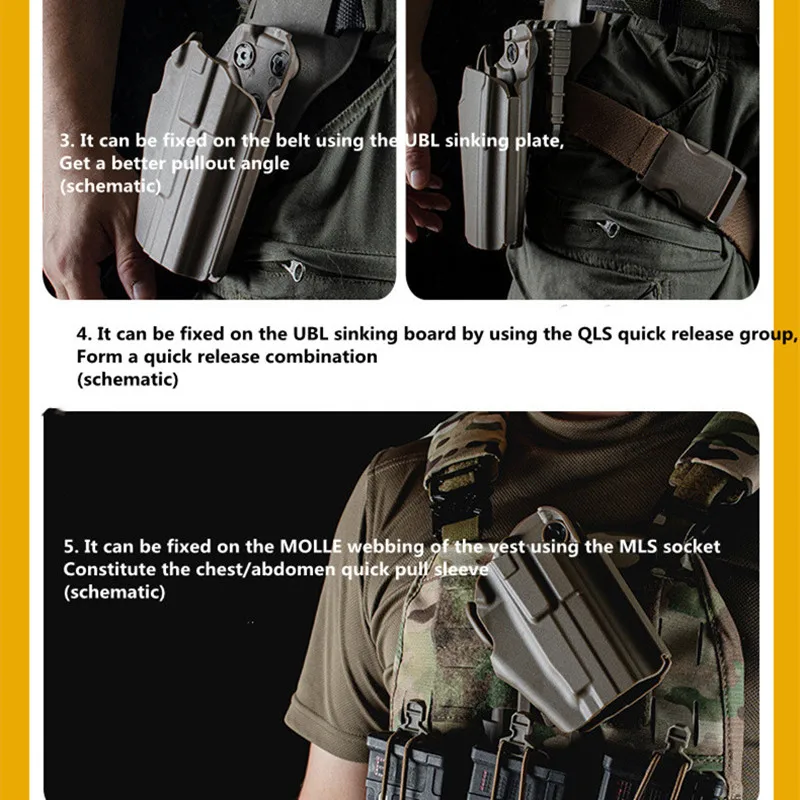 3. It can be fixed on the belt using the UBL sinking plate,
Get a better pullout angle
(schematic)

4. It can be fixed on the UBL sinking board by using the QLS quick release group,
Form a quick release combination
(schematic)

5. It can be fixed on the MOLLE webbing of the vest using the MLS socket
Constitute the chest/abdomen quick pull sleeve
(schematic)