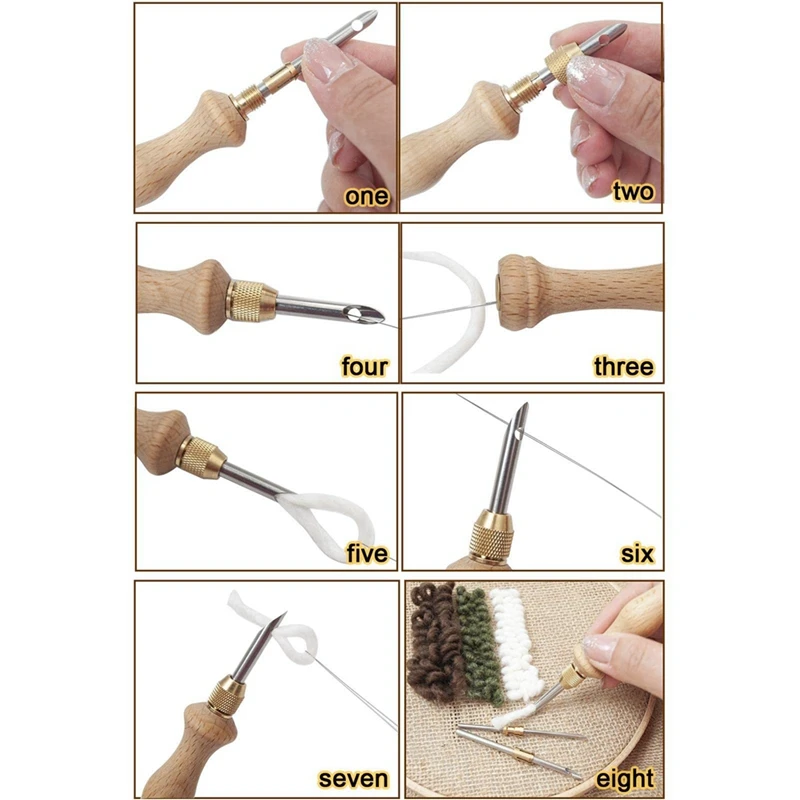 one

two

four

three

five

six

seven

eight