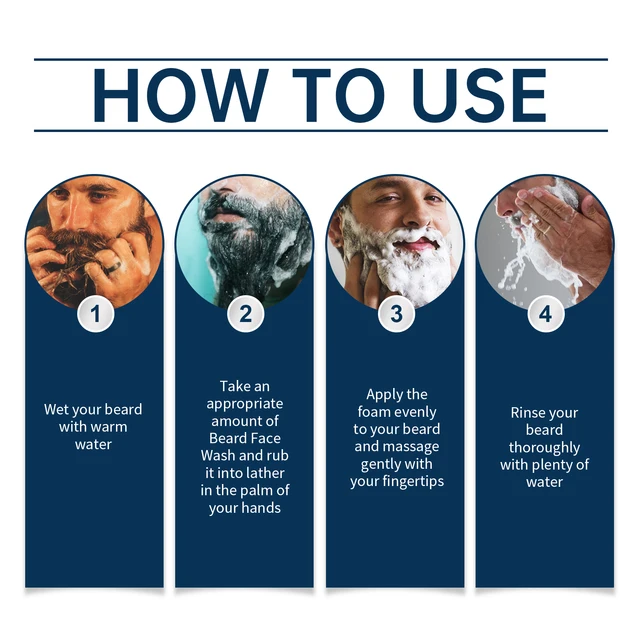 HOW TO USE

1

Wet your beard with warm water

2

Take an appropriate amount of Beard Face Wash and rub it into lather in the palm of your hands

3

Apply the foam evenly to your beard and massage gently with your fingertips

4

Rinse your beard thoroughly with plenty of water