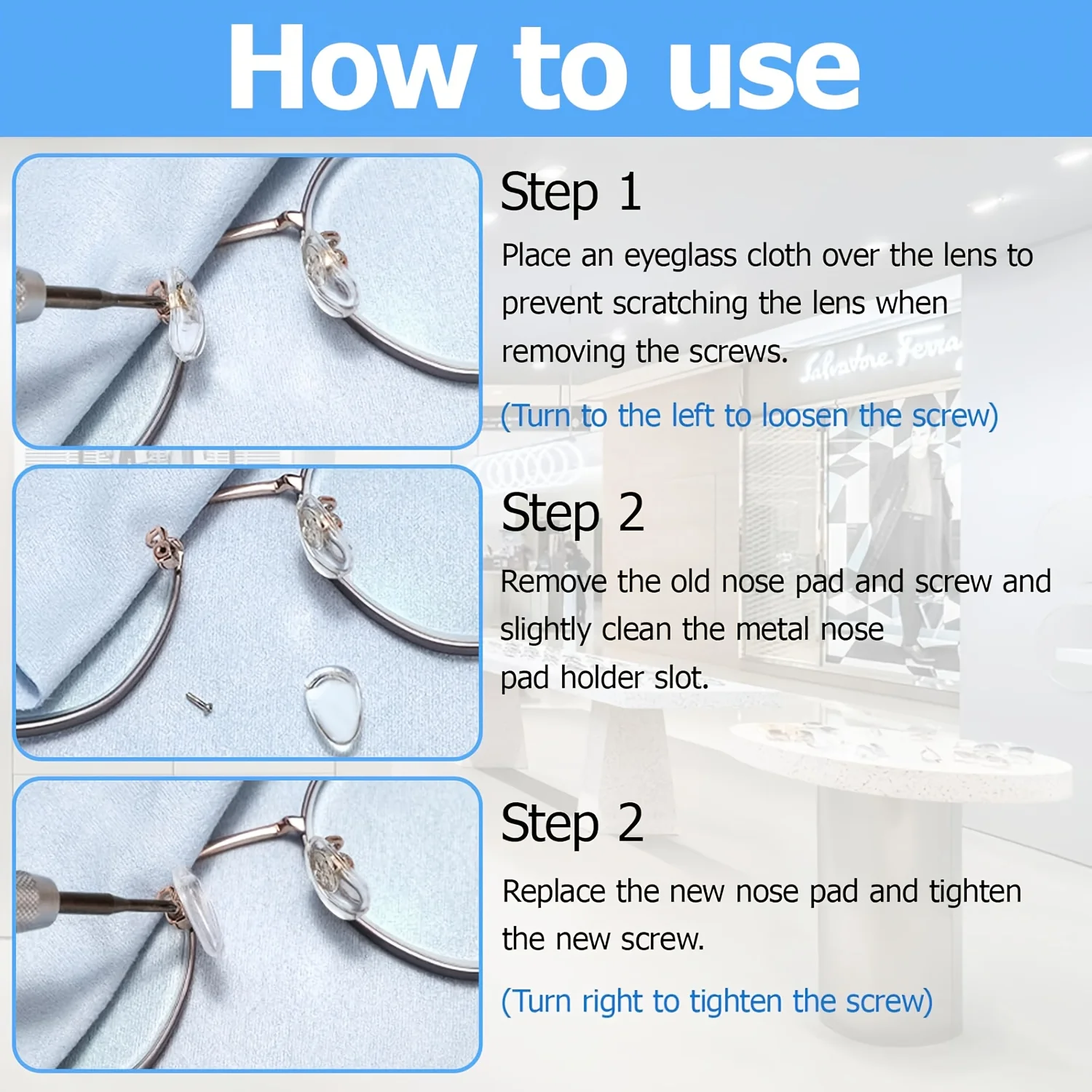 How to use

Step 1

Place an eyeglass cloth over the lens to prevent scratching the lens when removing the screws.

(Turn to the left to loosen the screw)

Step 2

Remove the old nose pad and screw and slightly clean the metal nose pad holder slot.

Step 2

Replace the new nose pad and tighten the new screw.

(Turn right to tighten the screw)