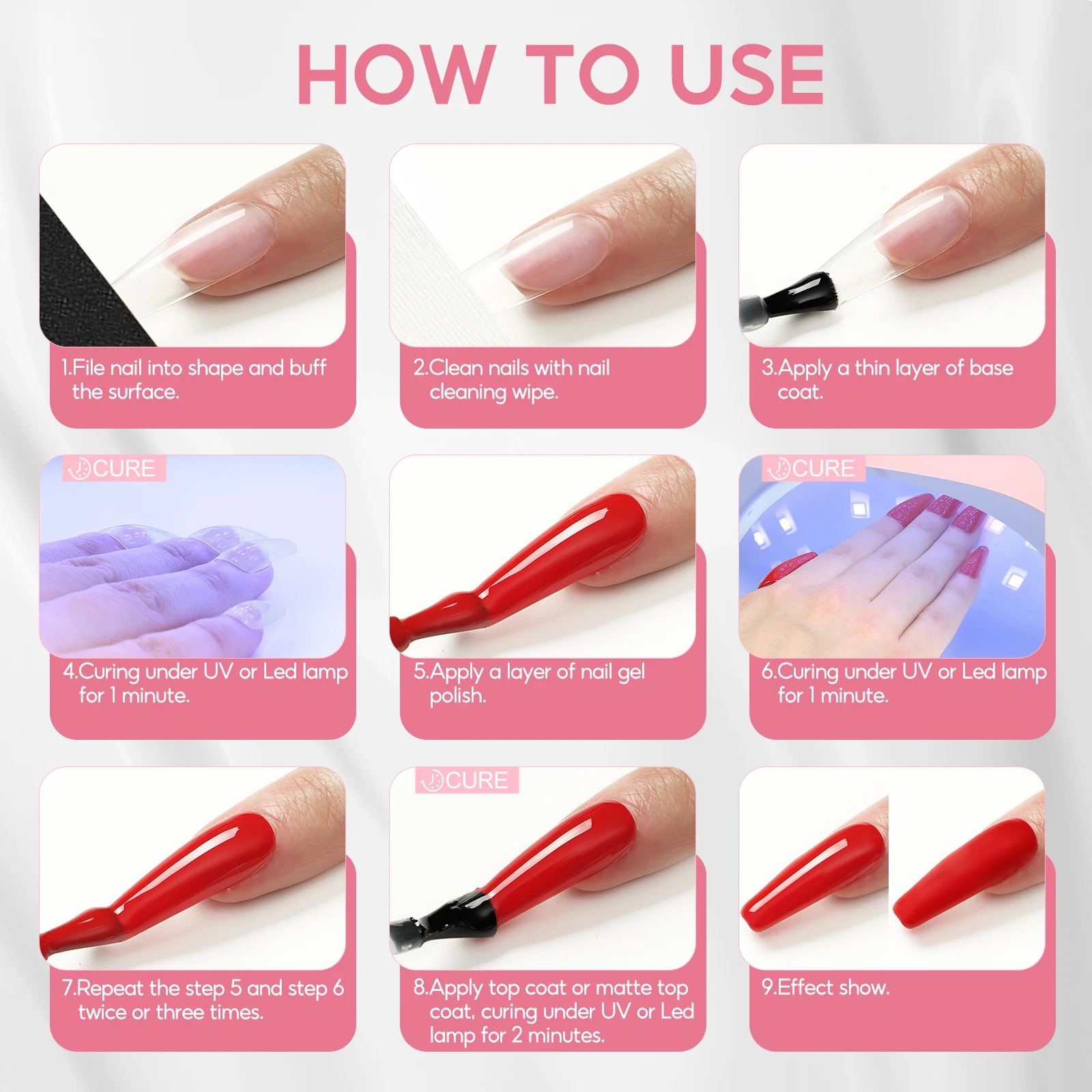 HOW TO USE

1.File nail into shape and buff the surface.

2.Clean nails with nail cleaning wipe.

3.Apply a thin layer of base coat.

CURE

4.Curing under UV or Led lamp for 1 minute.

5.Apply a layer of nail gel polish.

CURE

6.Curing under UV or Led lamp for 1 minute.

7.Repeat the step 5 and step 6 twice or three times.

CURE

8.Apply top coat or matte top coat, curing under UV or Led lamp for 2 minutes.

9.Effect show.