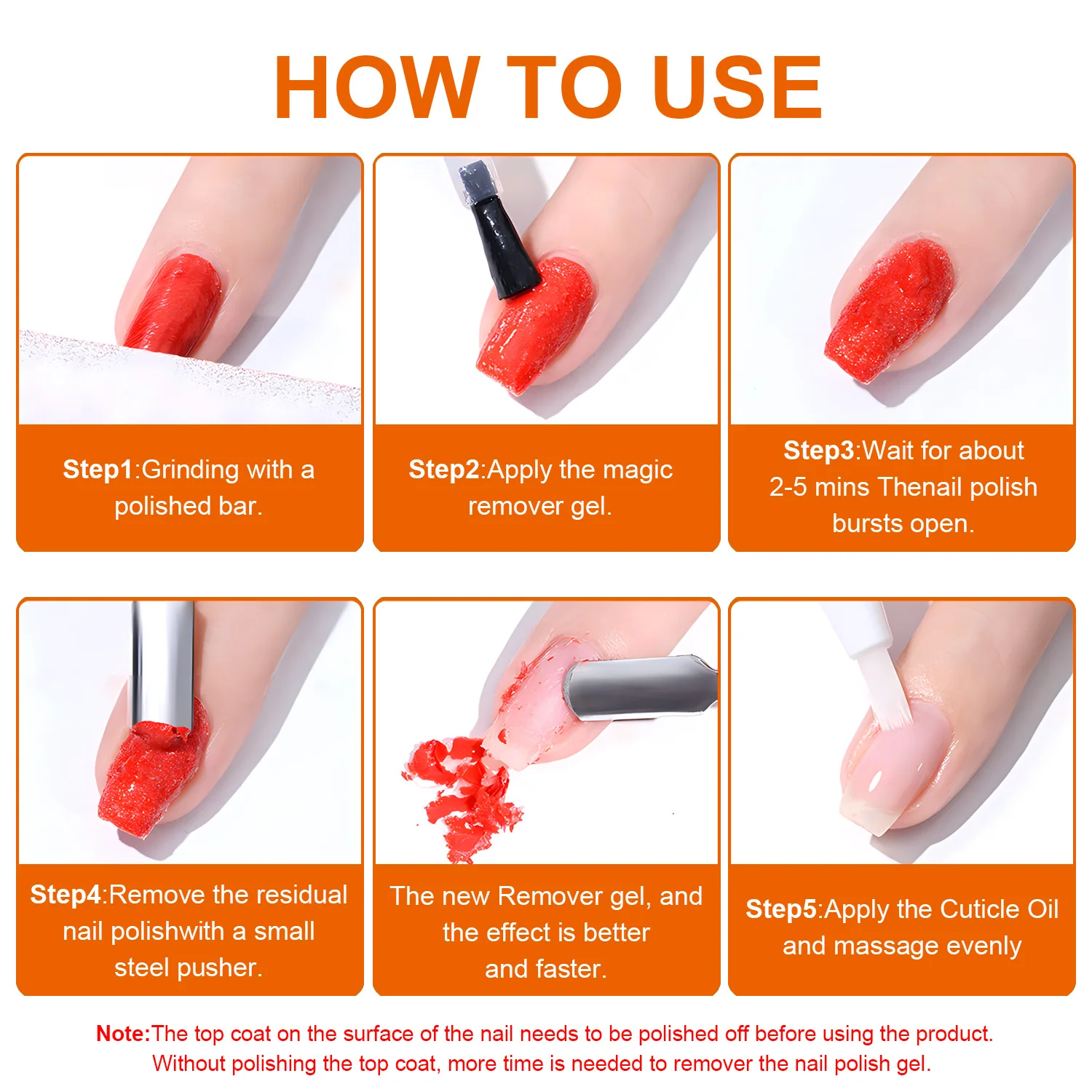 HOW TO USE

Step1:Grinding with a polished bar.

Step2:Apply the magic remover gel.

Step3:Wait for about 2-5 mins Thenail polish bursts open.

Step4:Remove the residual nail polishwith a small steel pusher.

The new Remover gel, and the effect is better and faster.

Step5:Apply the Cuticle Oil and massage evenly

Note:The top coat on the surface of the nail needs to be polished off before using the product. Without polishing the top coat, more time is needed to remover the nail polish gel.