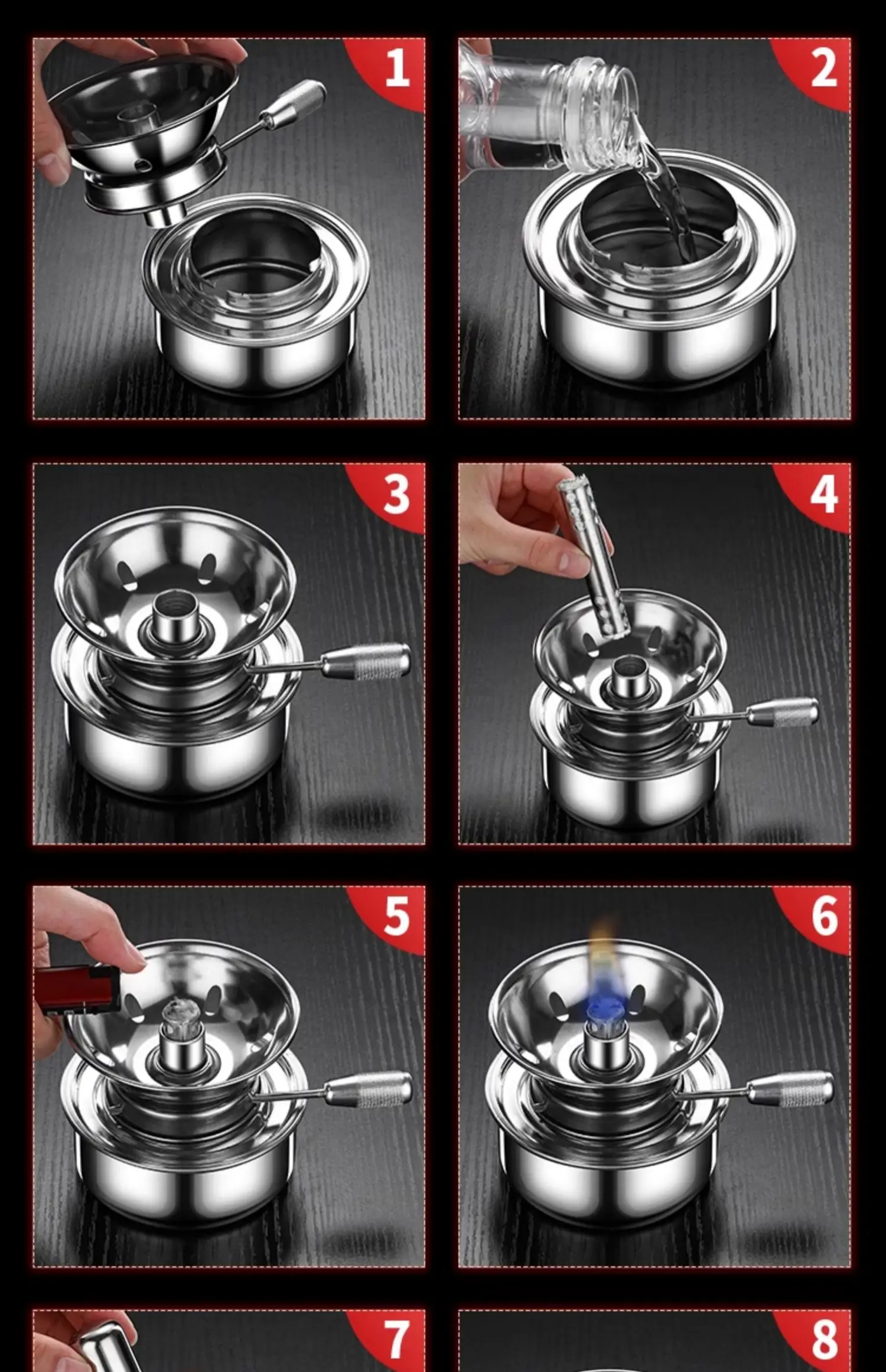 1

2

3

4

5

6

7

8