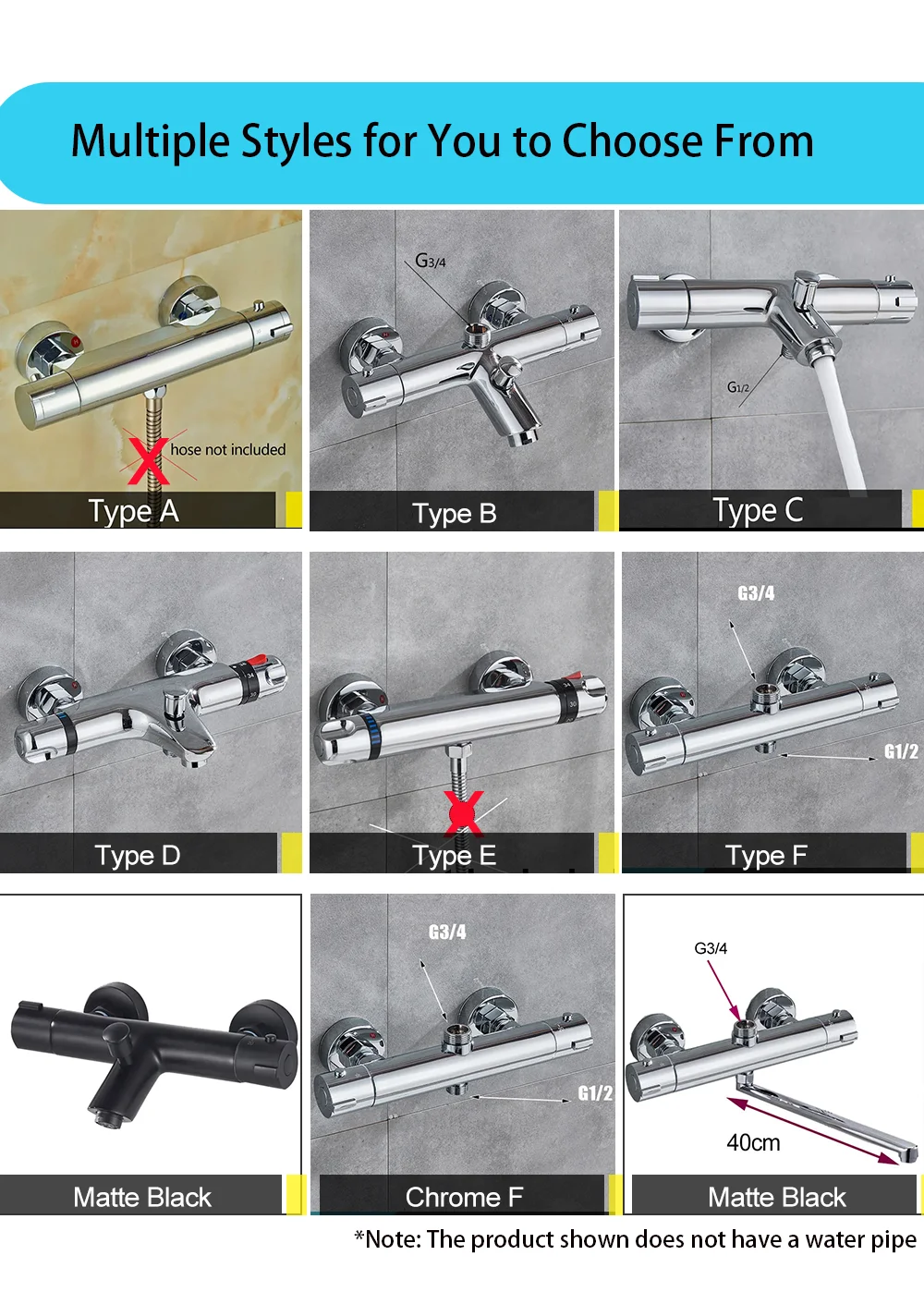 Multiple Styles for You to Choose From

hose not included
Type A

G3/4
Type B

G1/2
Type C

Type D

Type E

G3/4
G1/2
Type F

Matte Black

G3/4
G1/2
Chrome F

G3/4
40cm
Matte Black

*Note: The product shown does not have a water pipe