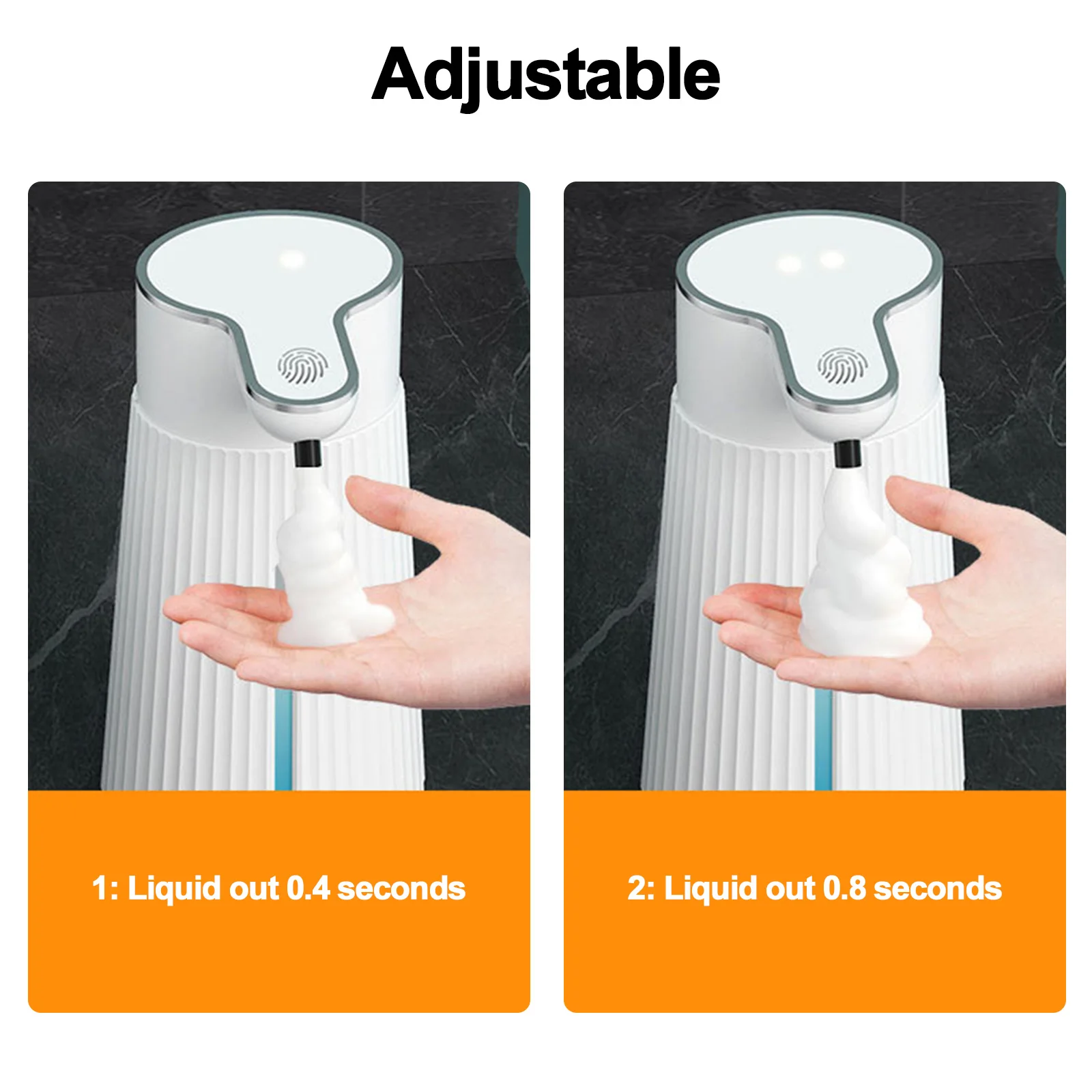 Adjustable

1: Liquid out 0.4 seconds

2: Liquid out 0.8 seconds