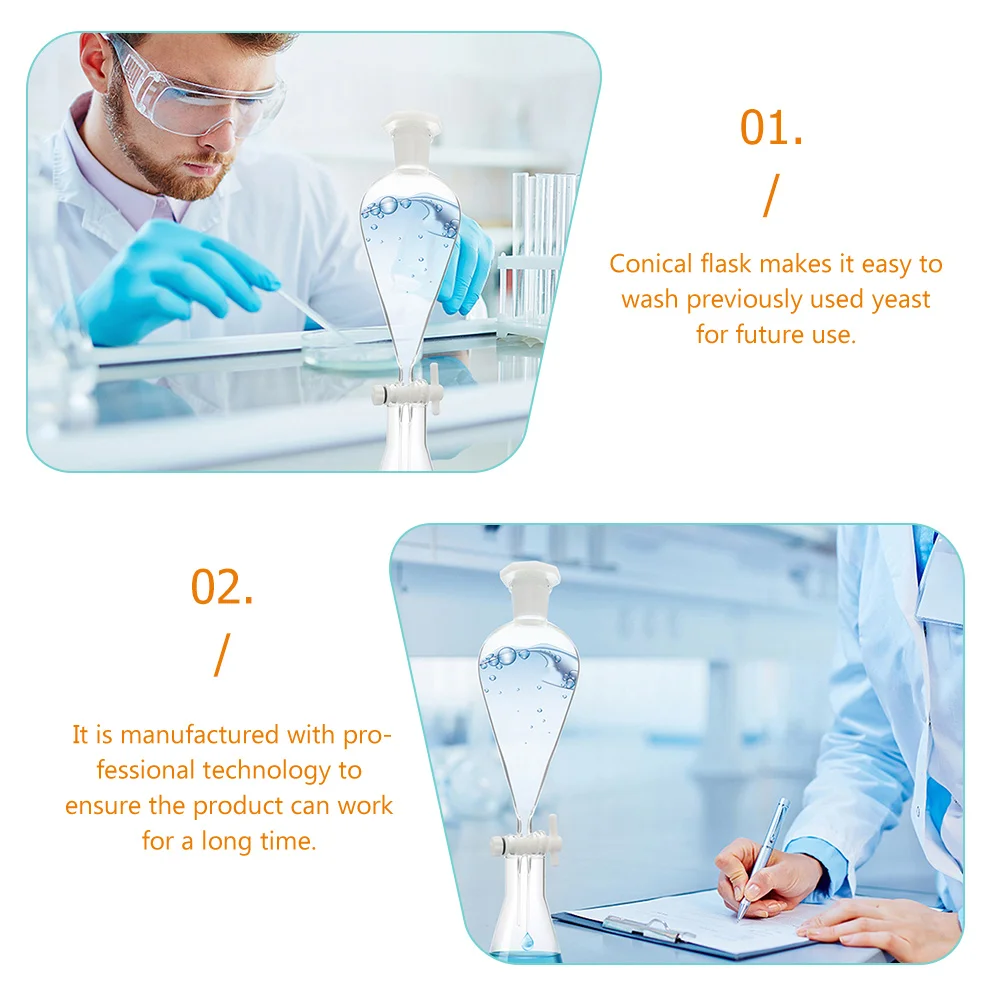 01.
/
Conical flask makes it easy to wash previously used yeast for future use.

02.
/
It is manufactured with professional technology to ensure the product can work for a long time.