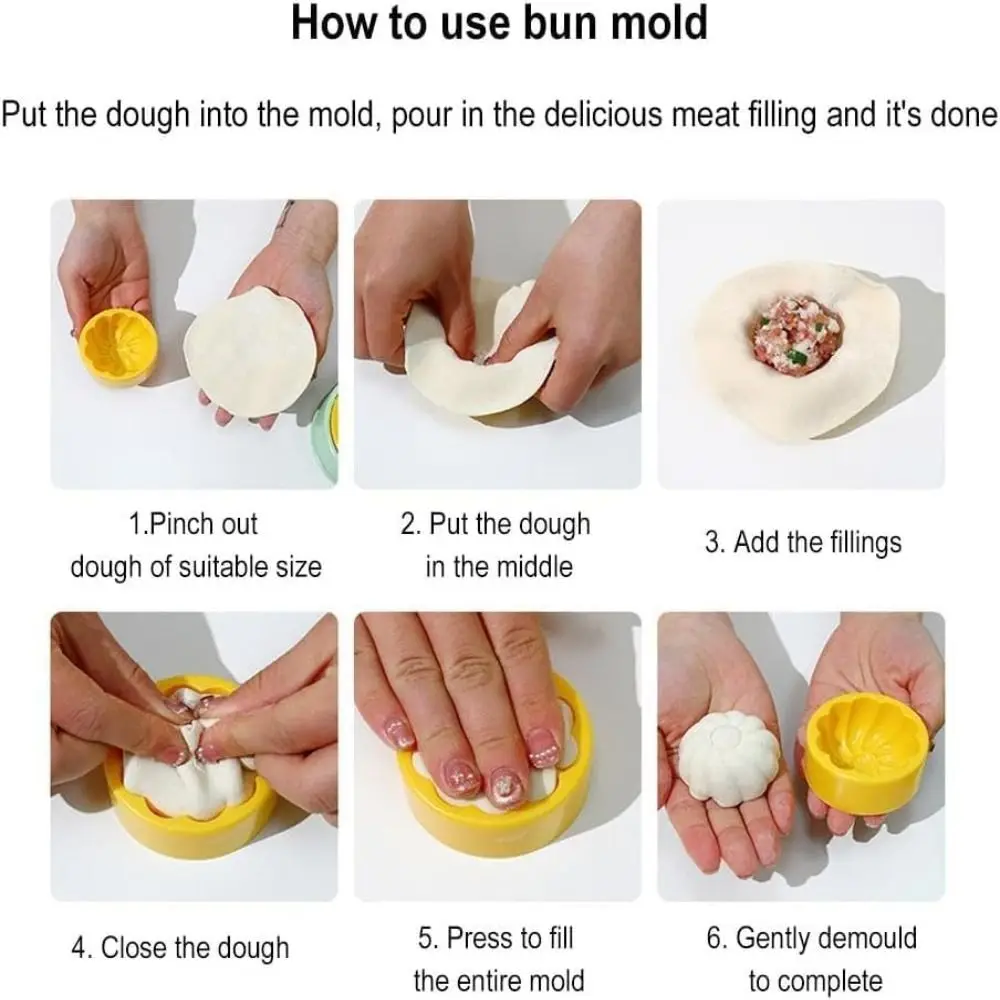 How to use bun mold

Put the dough into the mold, pour in the delicious meat filling and it's done

1.Pinch out dough of suitable size

2. Put the dough in the middle

3. Add the fillings

4. Close the dough

5. Press to fill the entire mold

6. Gently demould to complete