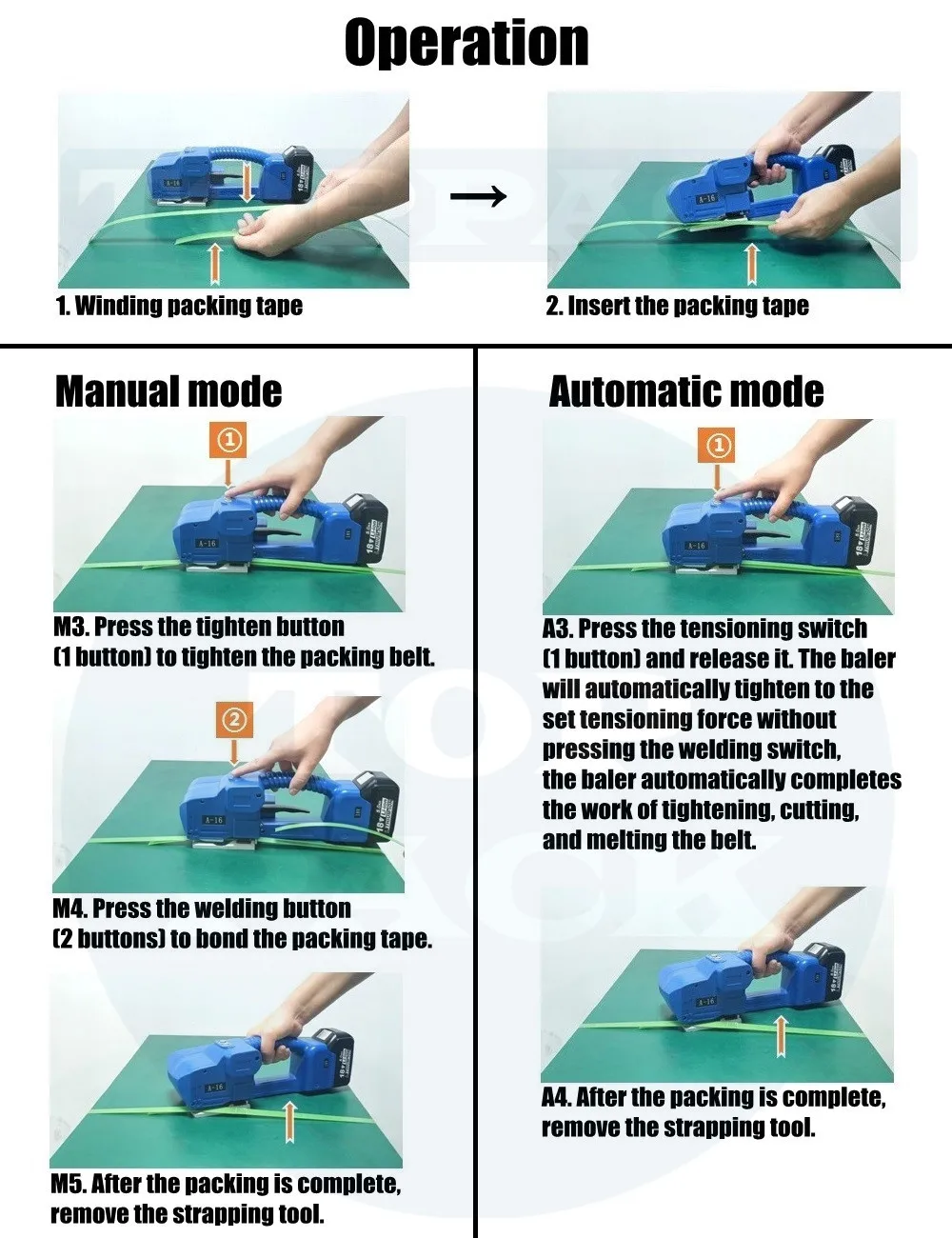 Operation

1. Winding packing tape

2. Insert the packing tape

Manual mode

①

M3. Press the tighten button (1 button) to tighten the packing belt.

②

M4. Press the welding button (2 buttons) to bond the packing tape.

M5. After the packing is complete, remove the strapping tool.

Automatic mode

①

A3. Press the tensioning switch (1 button) and release it. The baler will automatically tighten to the set tensioning force without pressing the welding switch, the baler automatically completes the work of tightening, cutting, and melting the belt.

A4. After the packing is complete, remove the strapping tool.