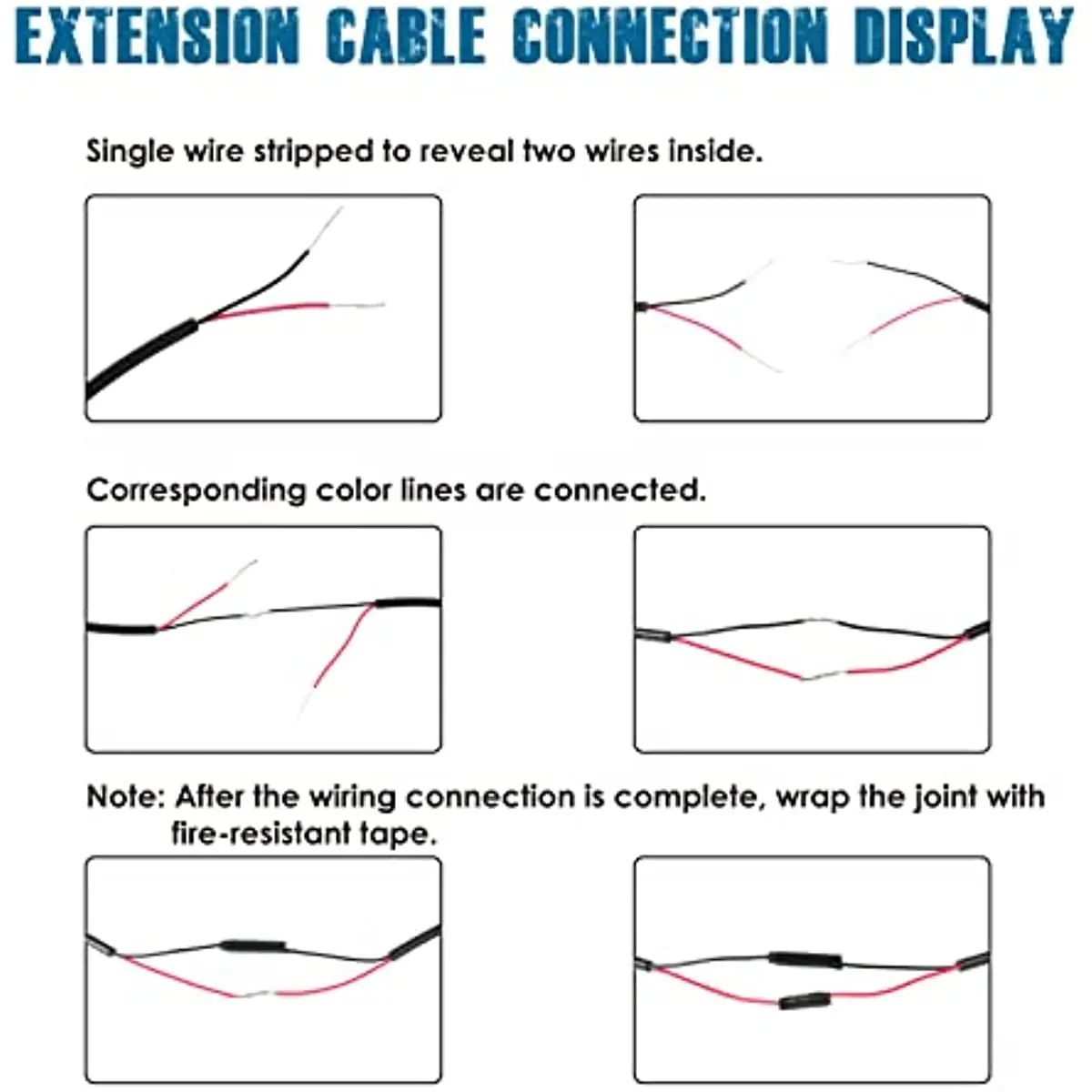 EXTENSION CABLE CONNECTION DISPLAY

Single wire stripped to reveal two wires inside.

Corresponding color lines are connected.

Note: After the wiring connection is complete, wrap the joint with fire-resistant tape.