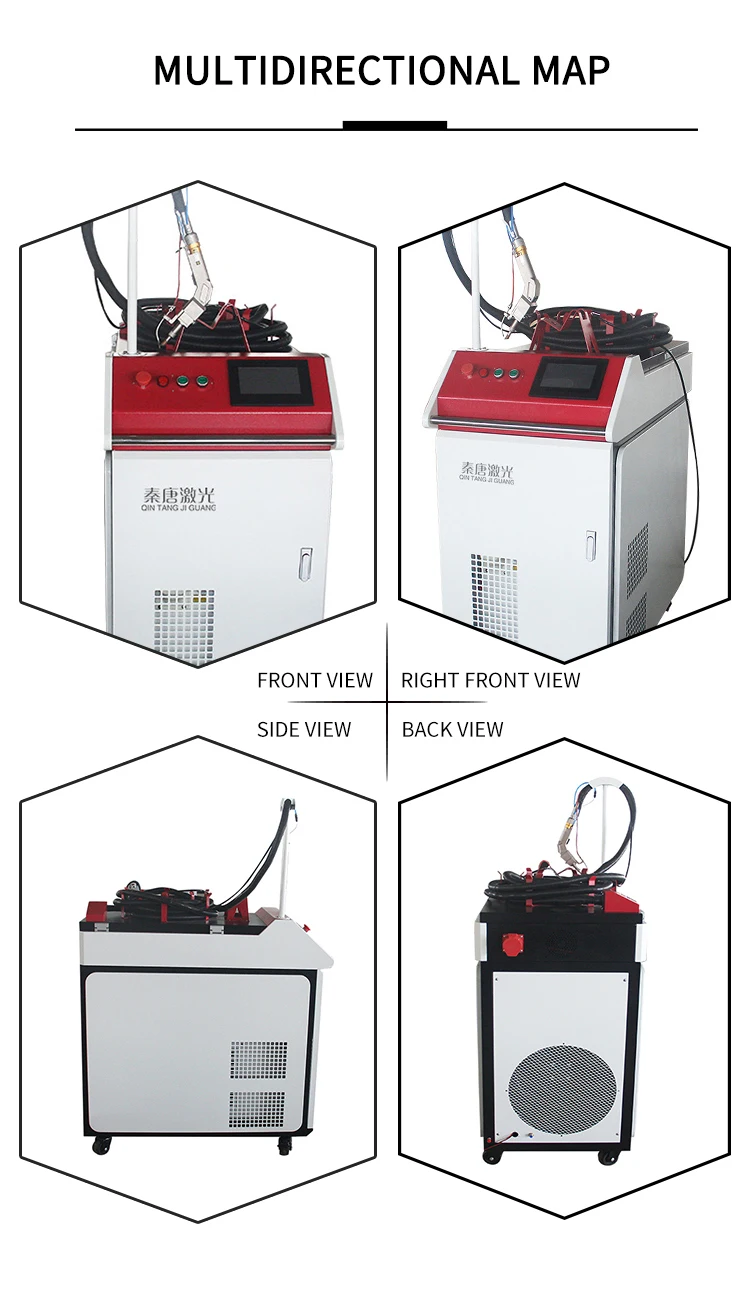 MULTIDIRECTIONAL MAP

秦唐激光
QIN TANG JI GUANG

秦唐激光
QIN TANG JI GUANG

FRONT VIEW

RIGHT FRONT VIEW

SIDE VIEW

BACK VIEW