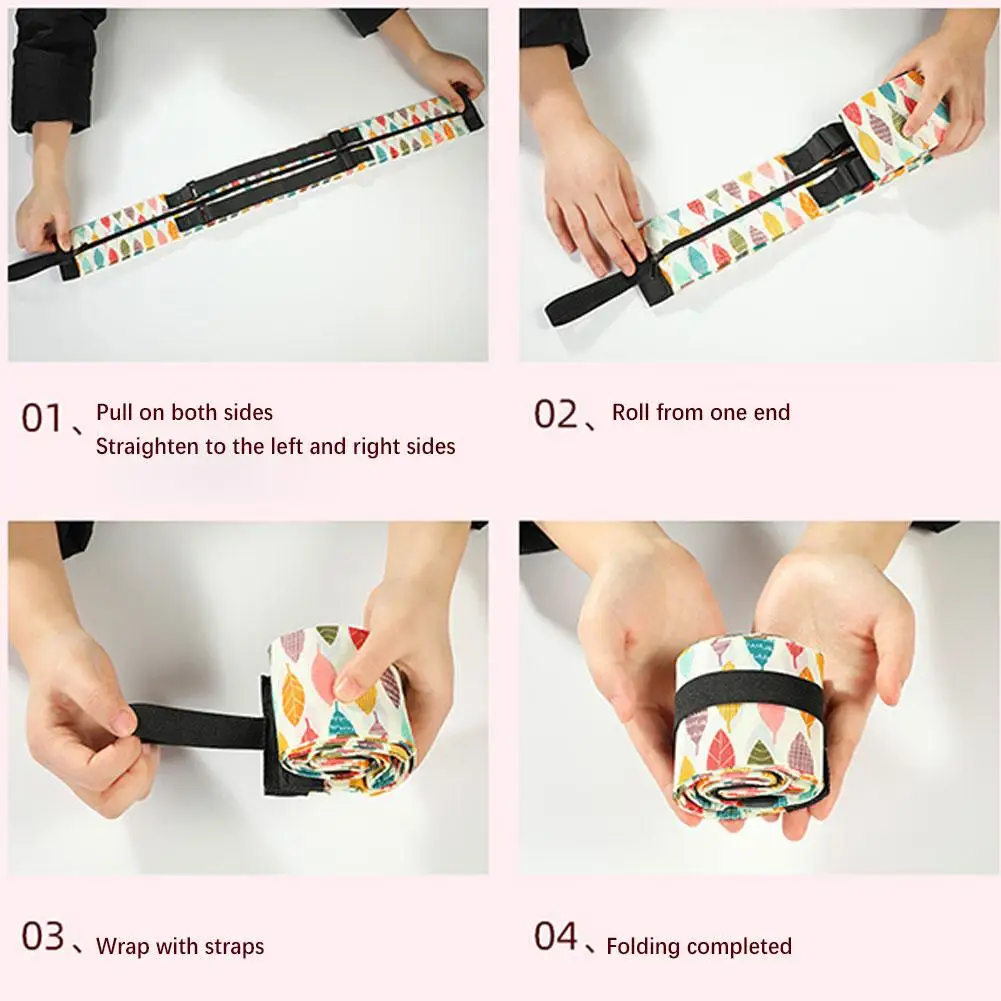 01、Pull on both sides
Straighten to the left and right sides

02、Roll from one end

03、Wrap with straps

04、Folding completed